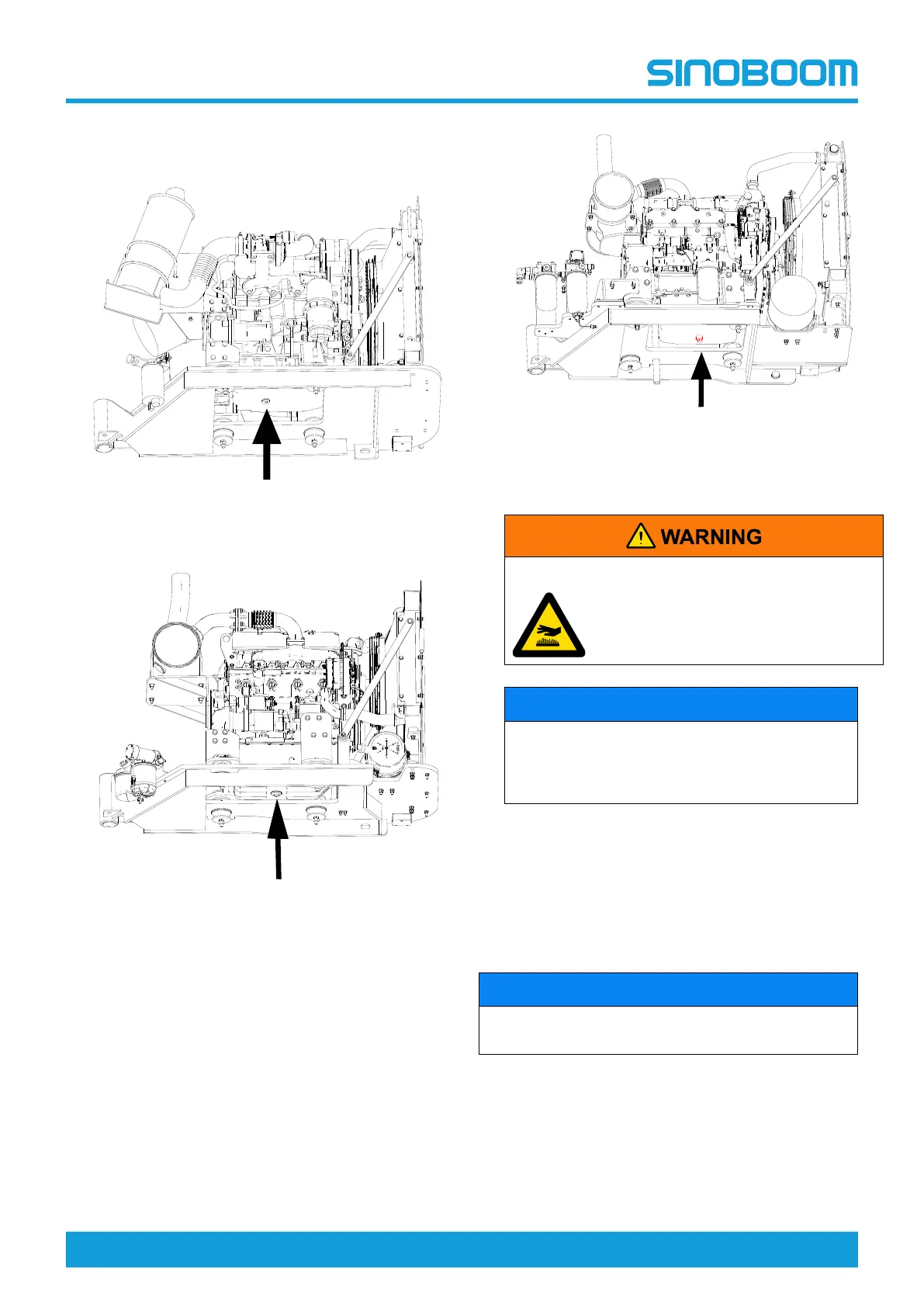 SINOBOOM

WARNING