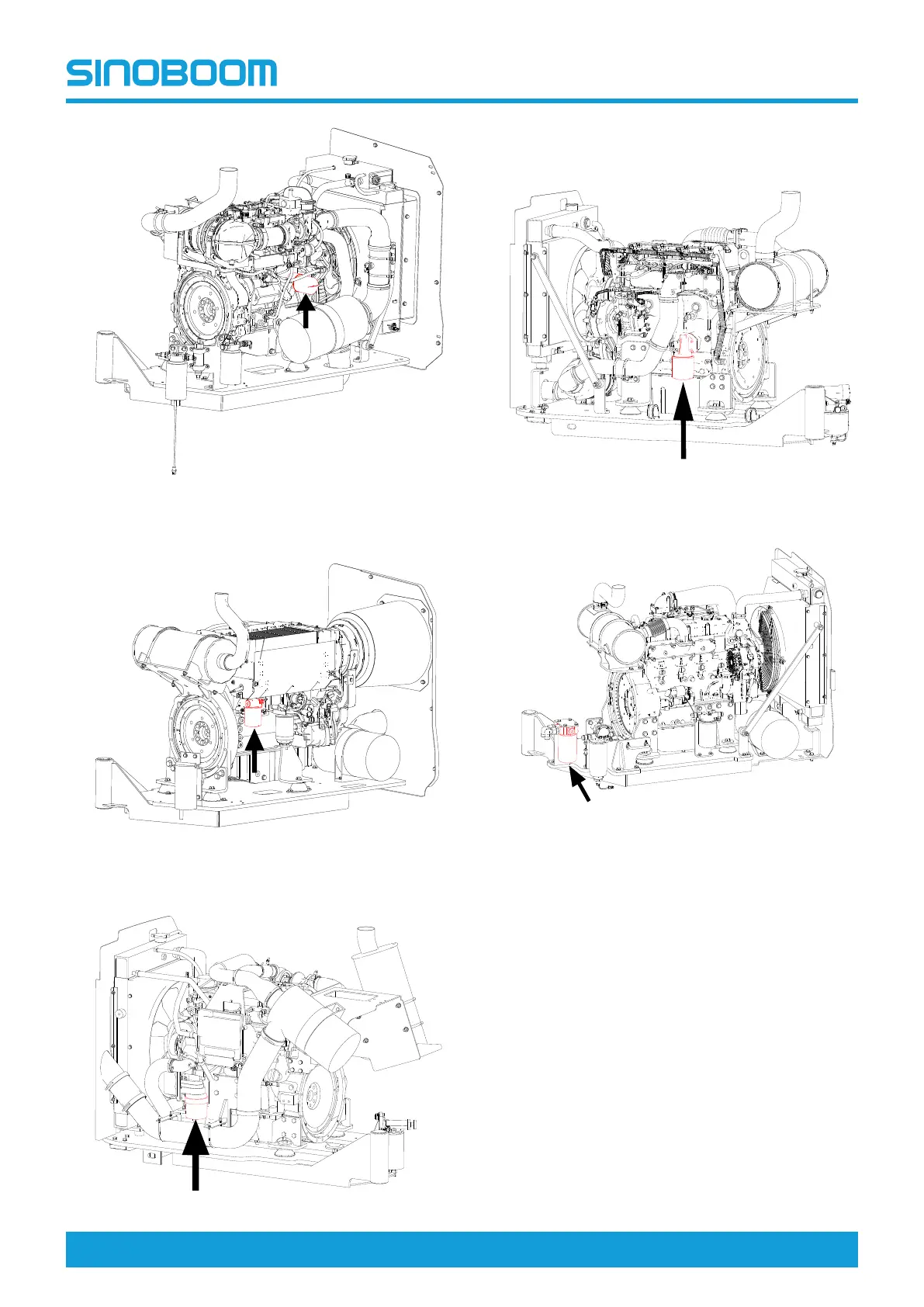 SINOBOOM