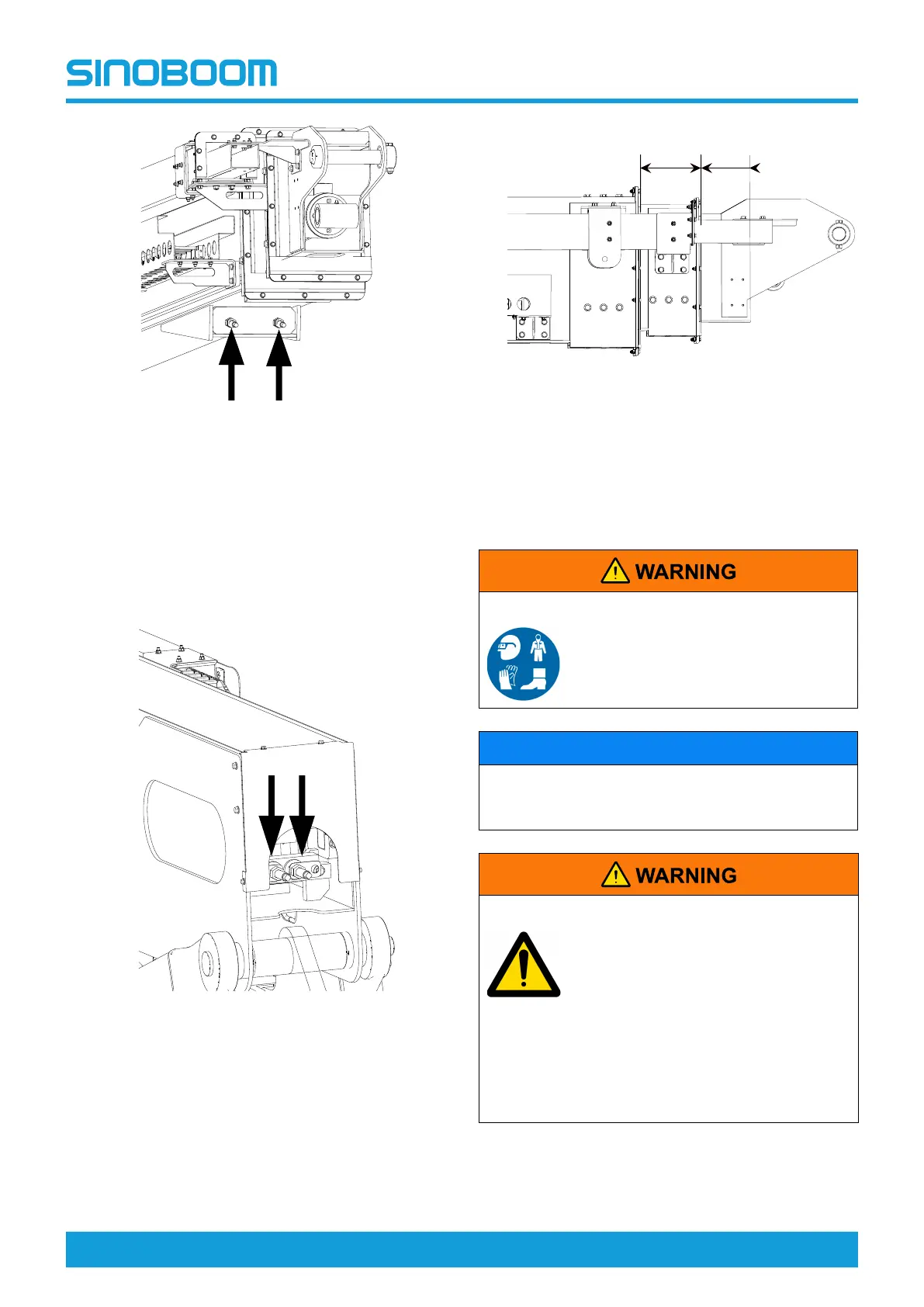 SINOBOOM

WARNING

WARNING