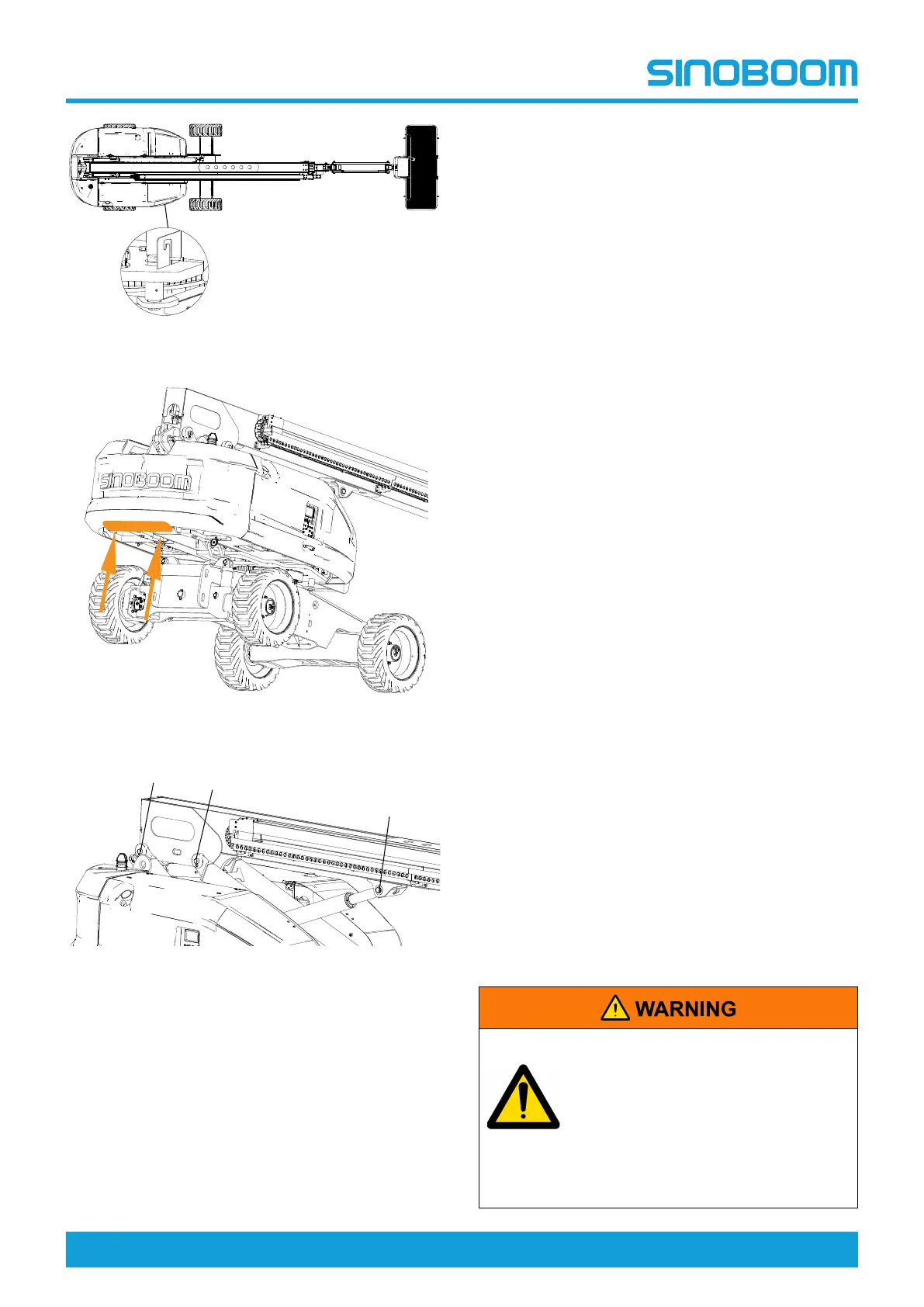 SINOBOOM

SINOBOOM

WARNING