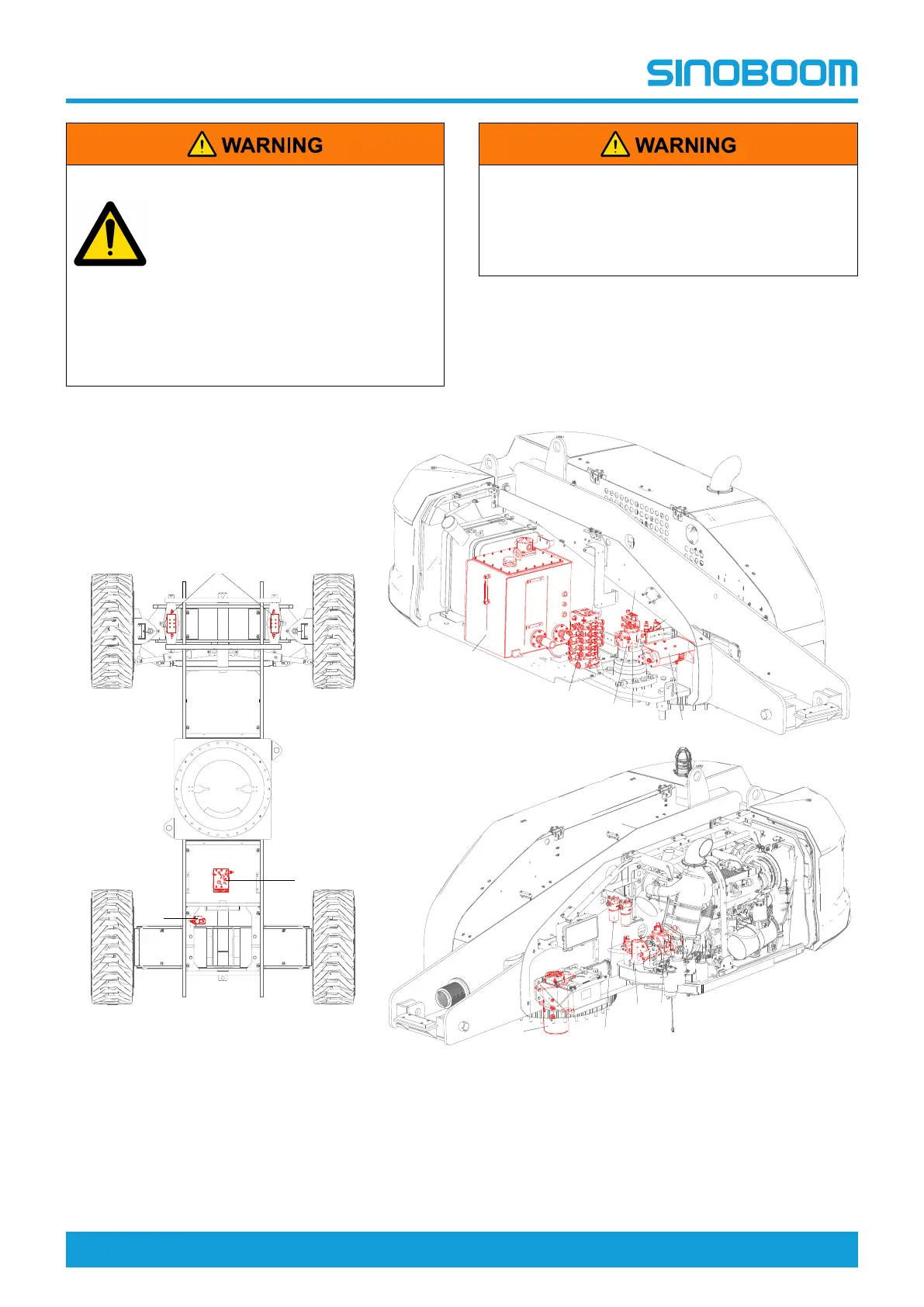 SINOBOOM

WARNING

WARNING