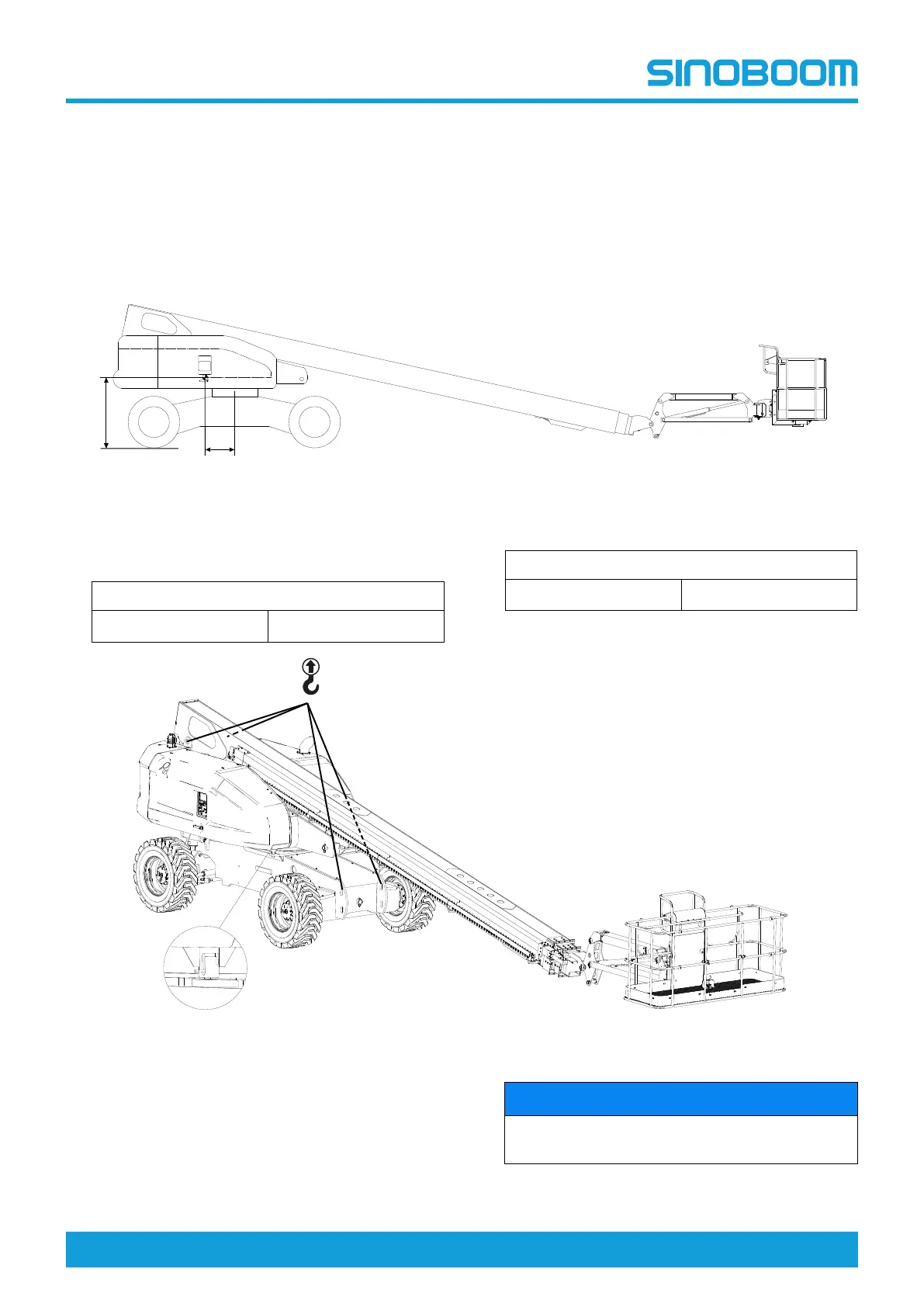 SINOBOOM