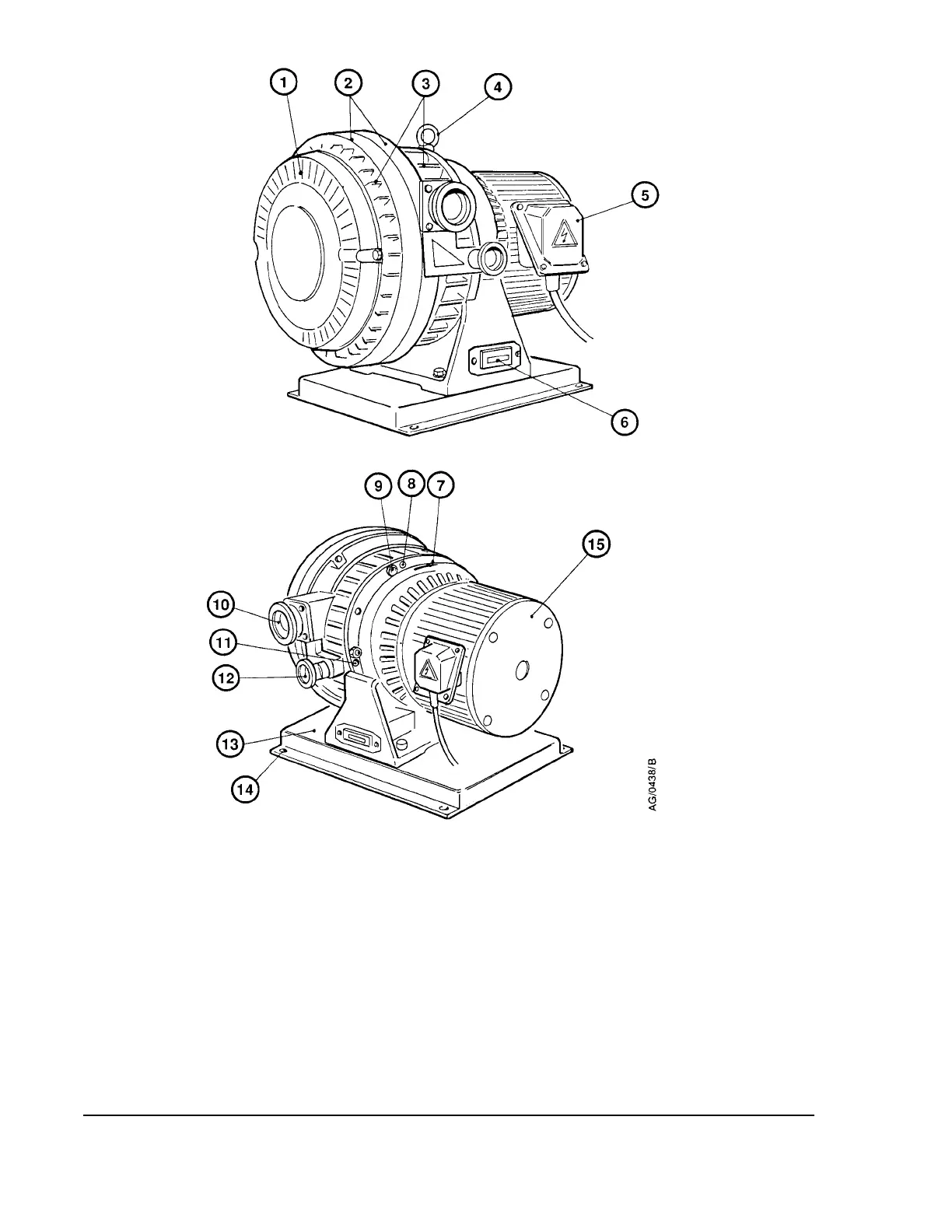 1
2
3
4
5
6
9
8
7
15
10
11
12
13
14
AG/0438/B