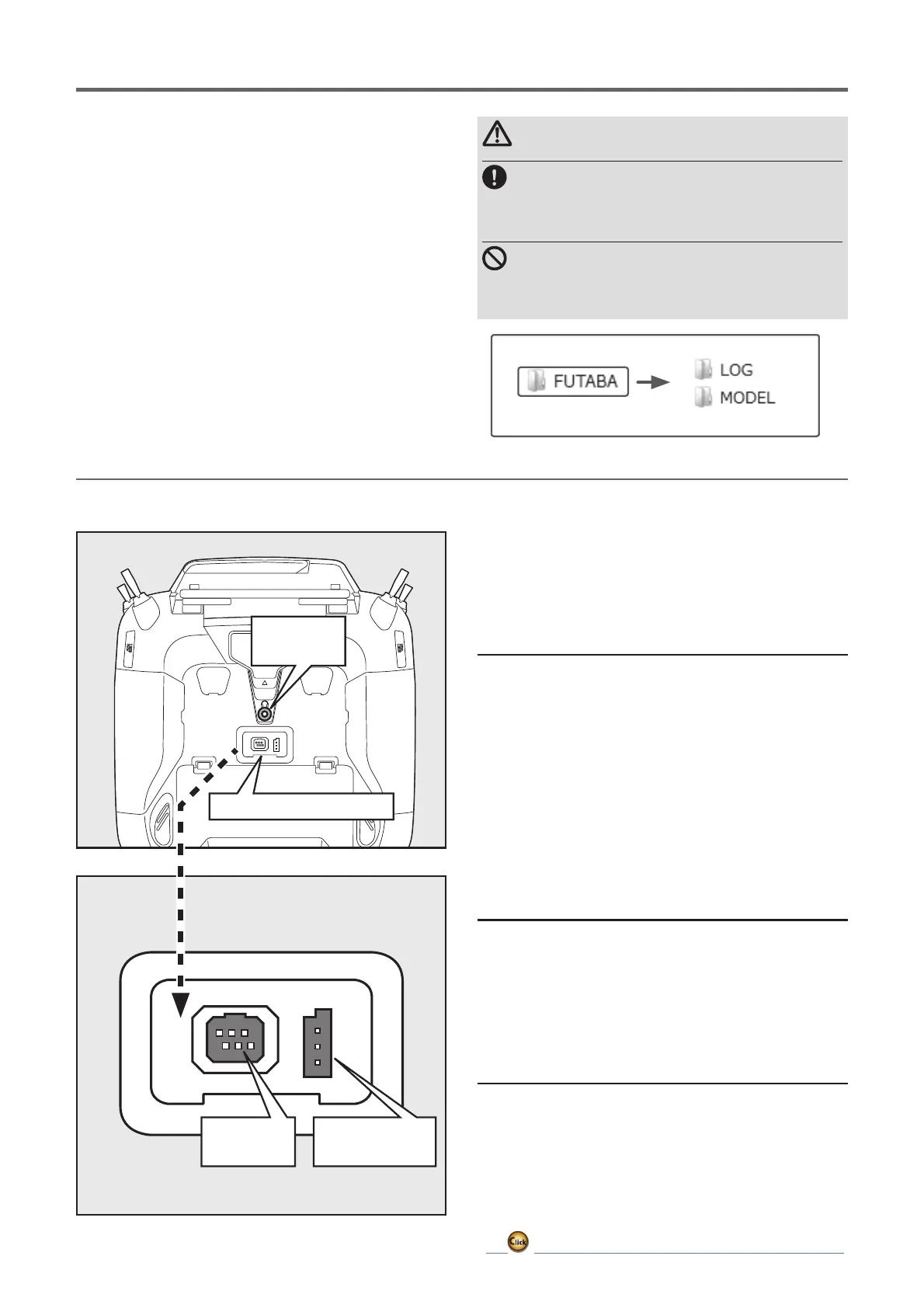 FUTABA

LOG

MODEL

Click