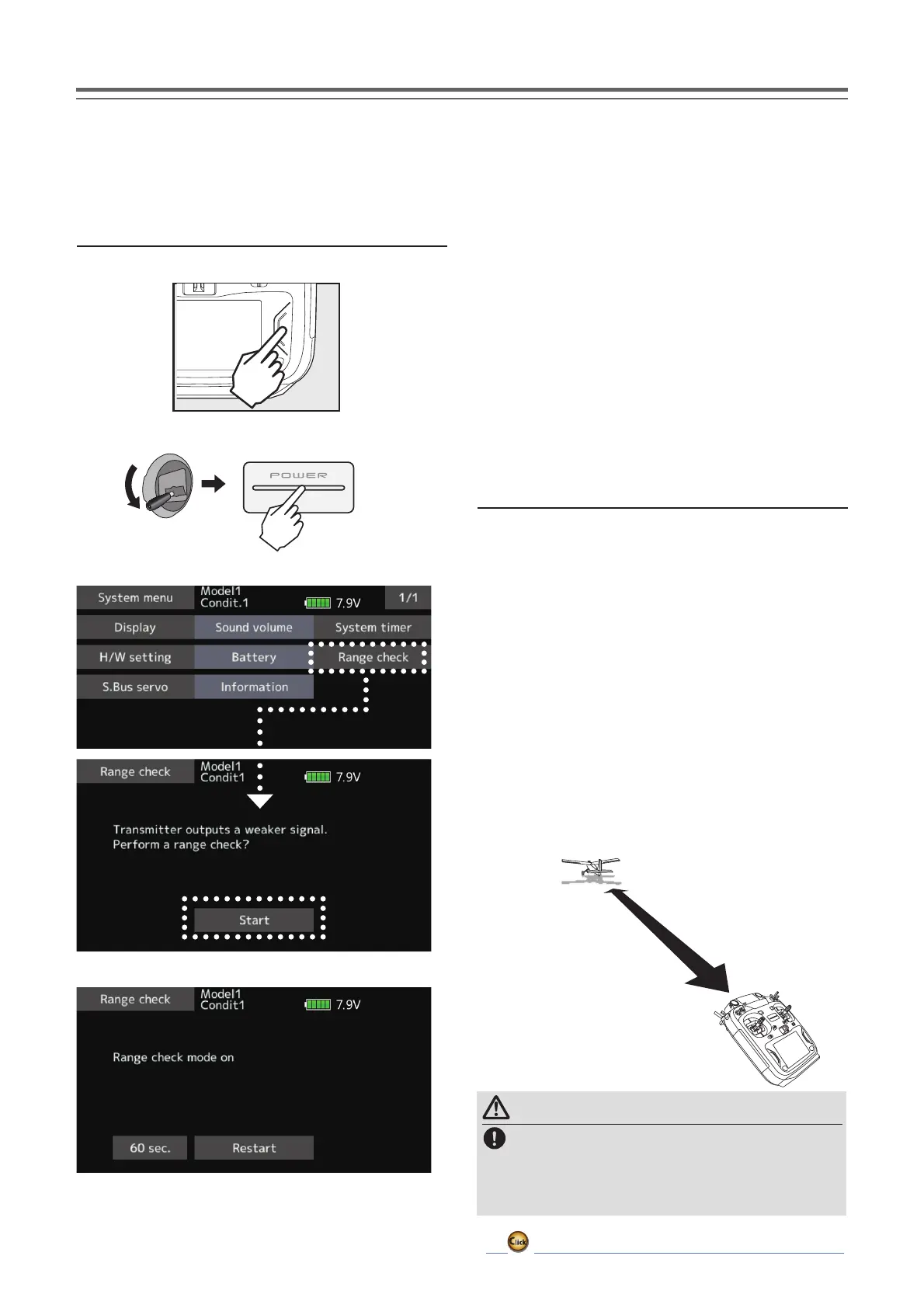 POWER

System menu
Model1
Condit.1
7.9V
1/1
Display
Sound volume
System timer
H/W setting
Battery
Range check
S.Bus servo
Information

Range check
Model1
Condit1
7.9V
Transmitter outputs a weaker signal.
Perform a range check?
Start

Range check
Model1
Condit1
7.9V
Range check mode on
60 sec.
Restart

Click