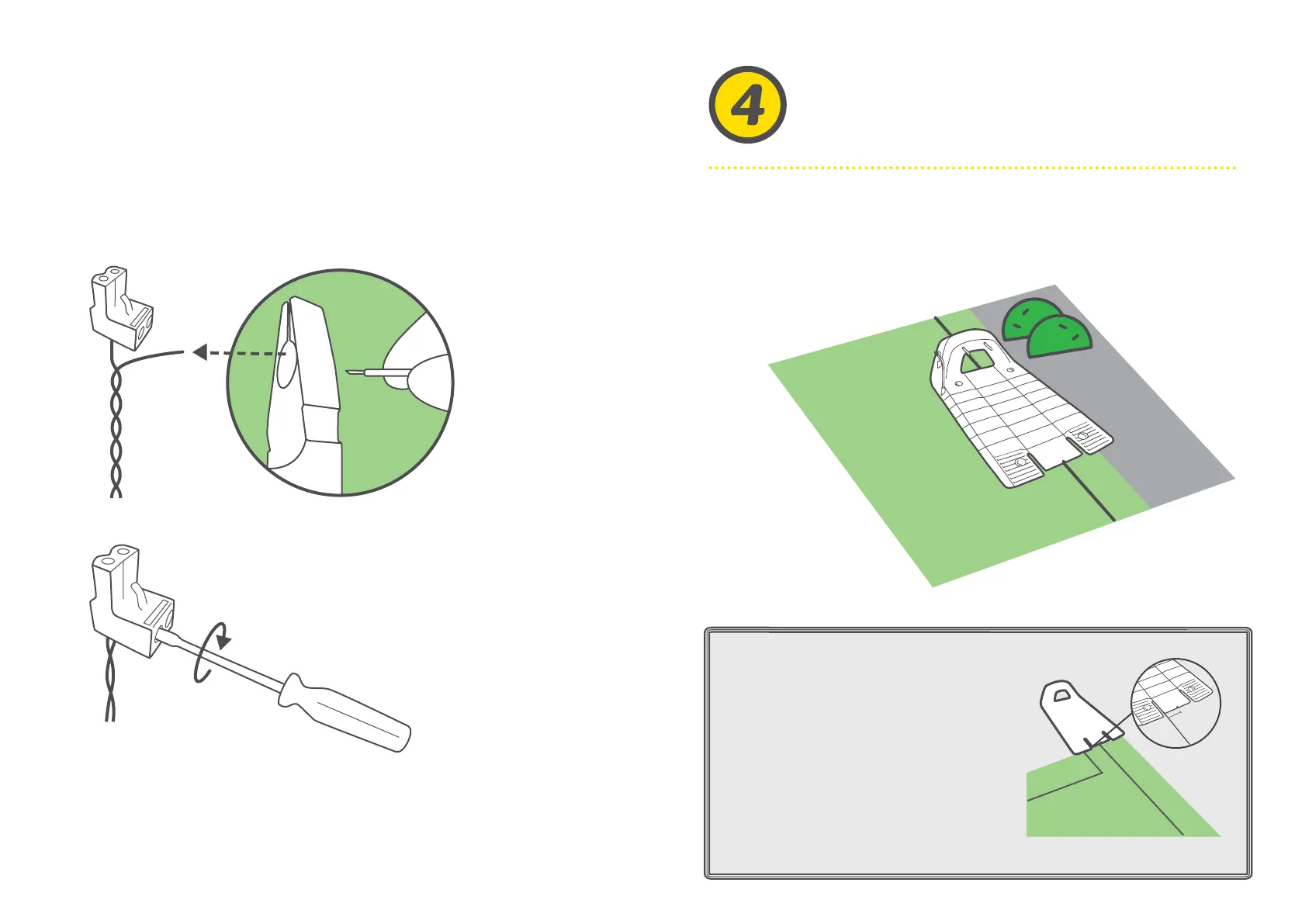 4