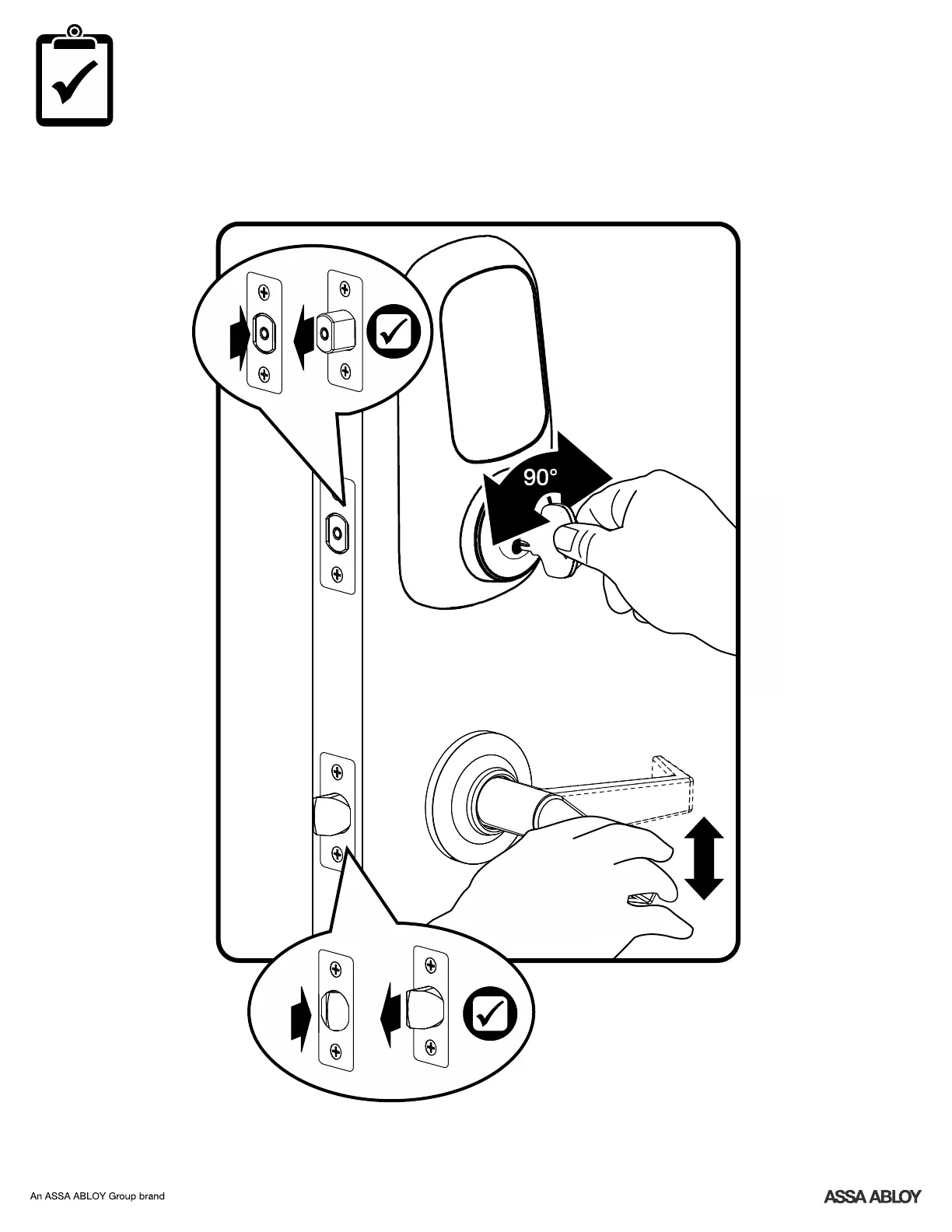 90°

An ASSA ABLOY Group brand

ASSA ABLOY