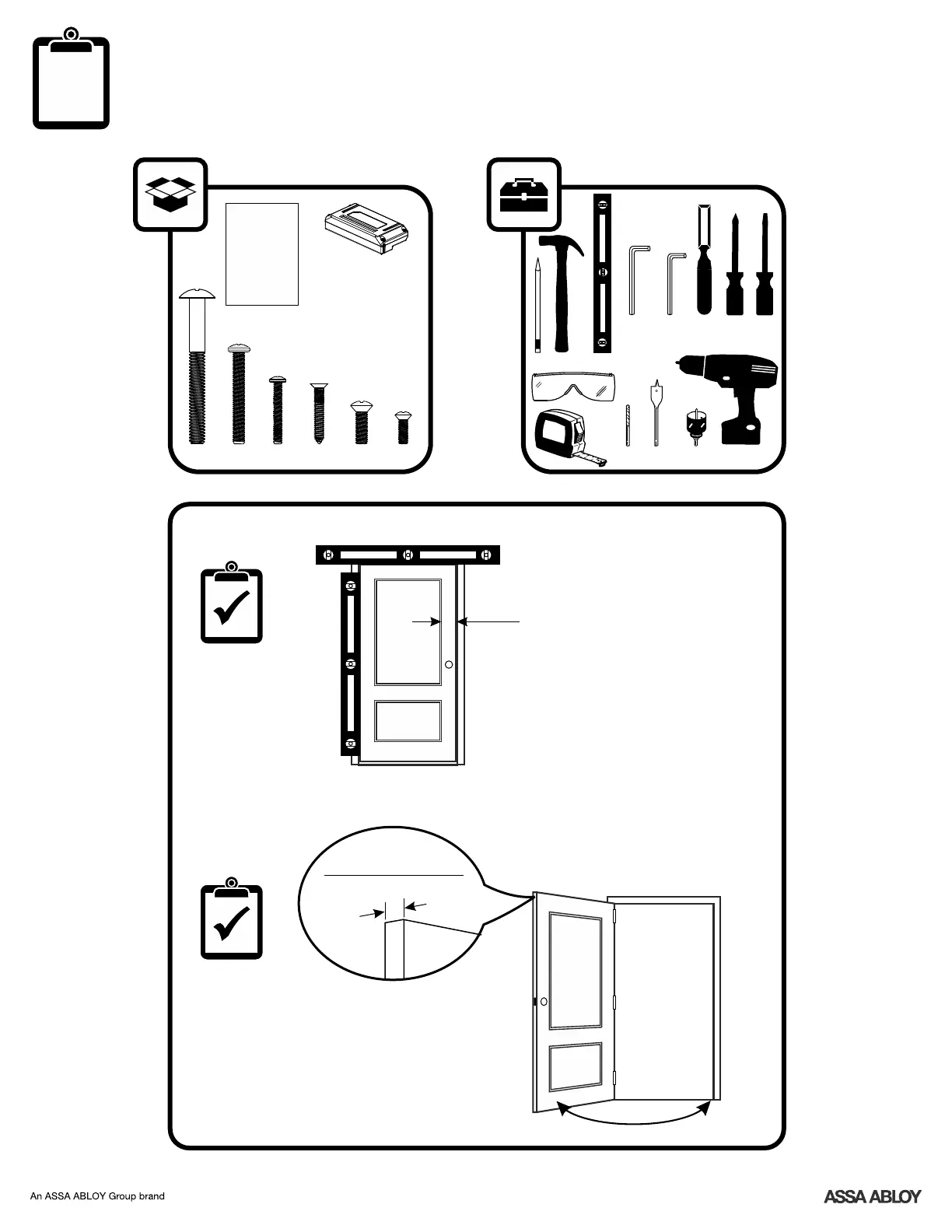 An ASSA ABLOY Group brand

ASSA ABLOY