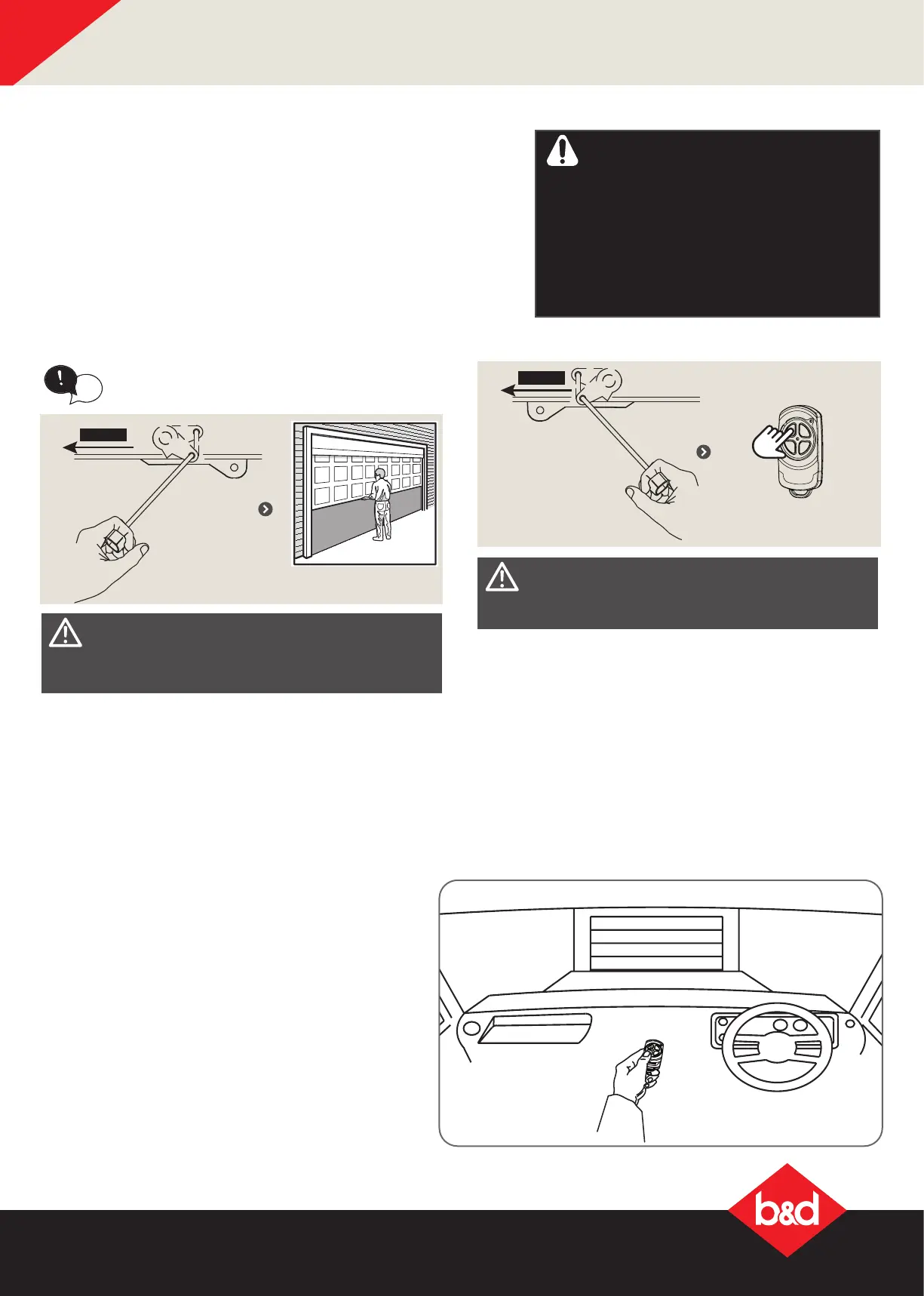 b&d