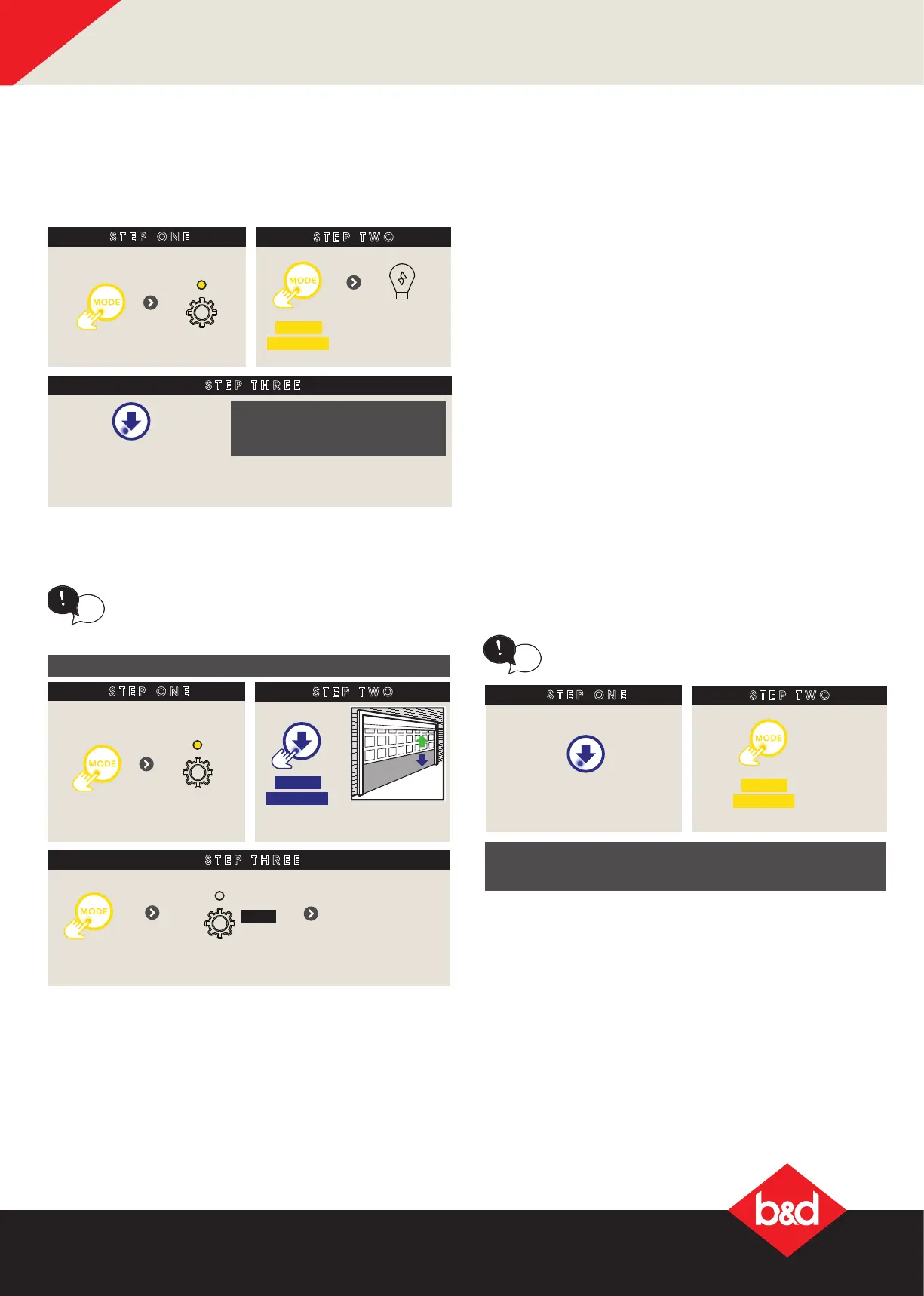 STEP ONE

MODE

STEP TWO

MODE

STEP THREE

STEP ONE

MODE

STEP TWO

STEP THREE

MODE

STEP ONE

STEP TWO

MODE

b&d