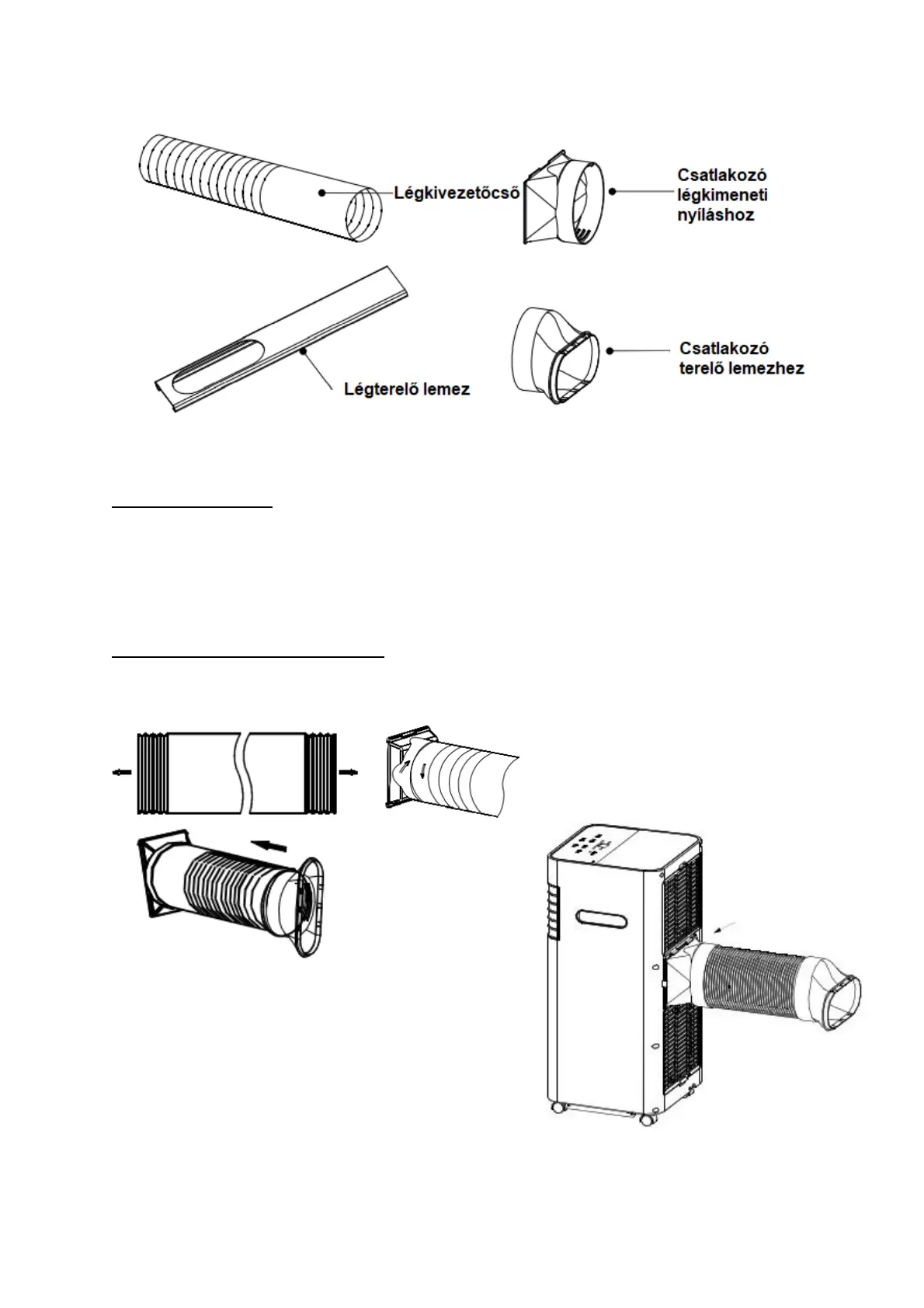 Légkivezetőcső

Csatlakozó légkimeneti nyíláshoz

Légterelő lemez

Csatlakozó terelő lemezhez