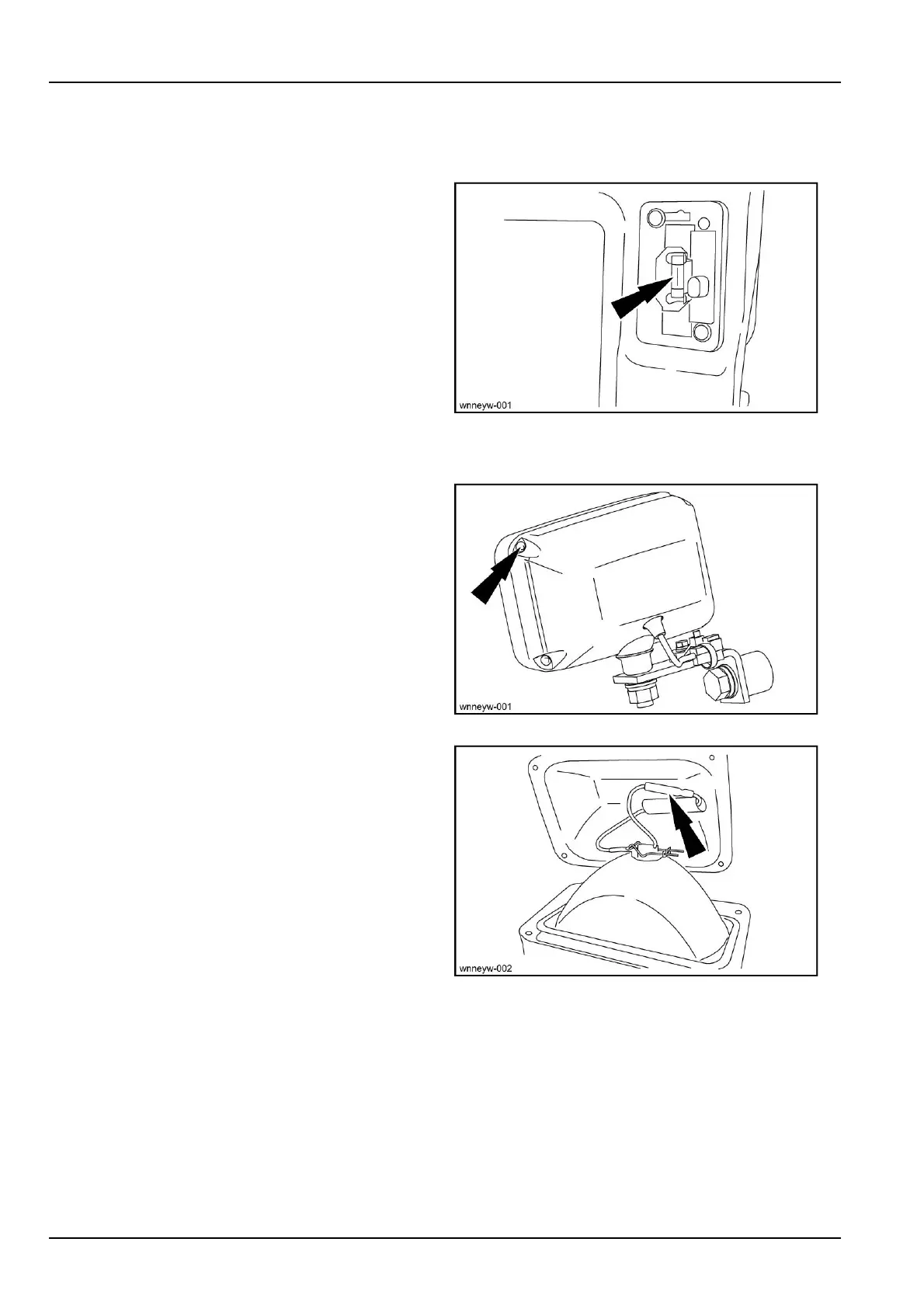 wnneyw-001

wnneyw-001

wnneyw-002