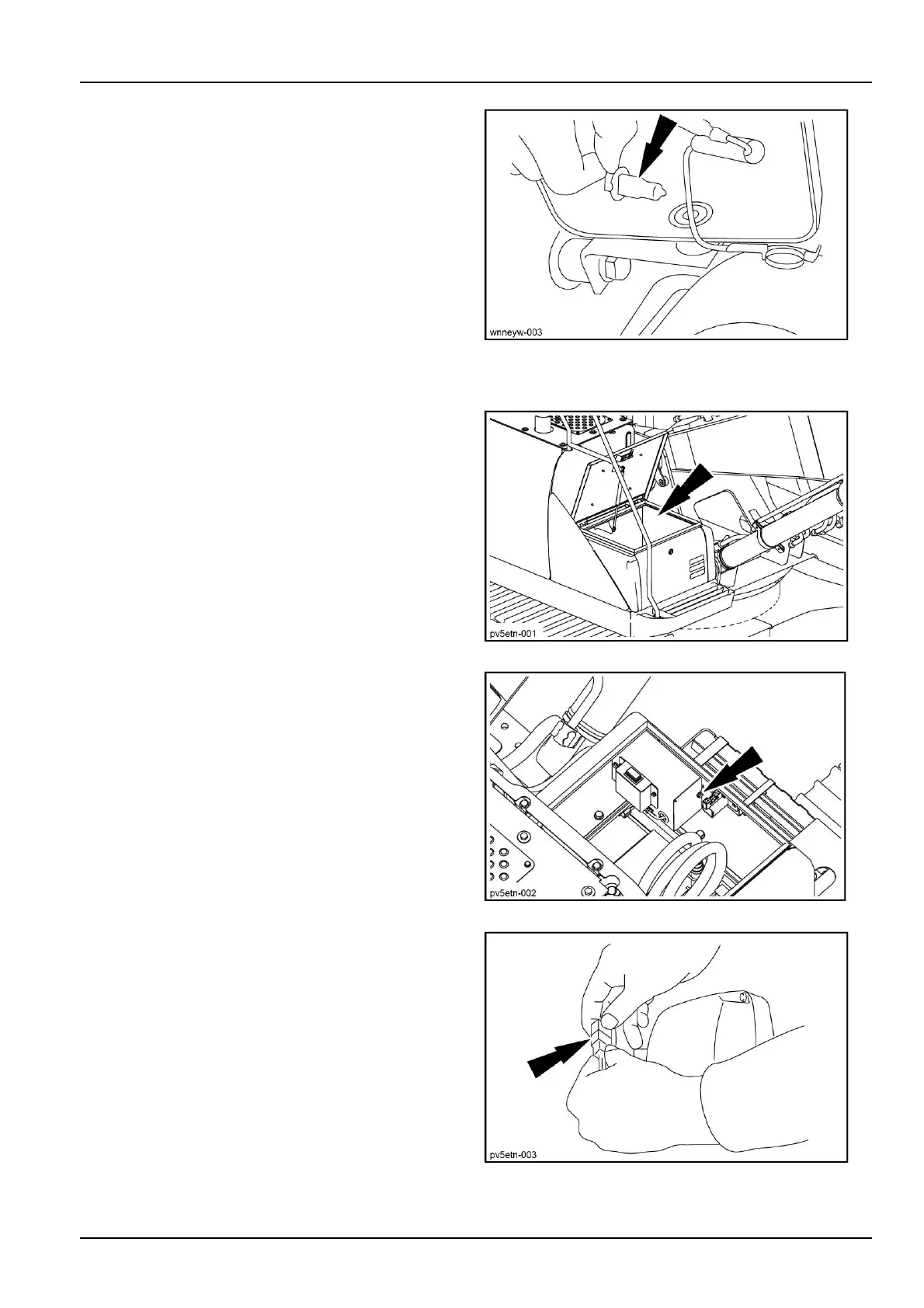 wnneyw-003

pv5etn-001

pv5etn-002

pv5etn-003