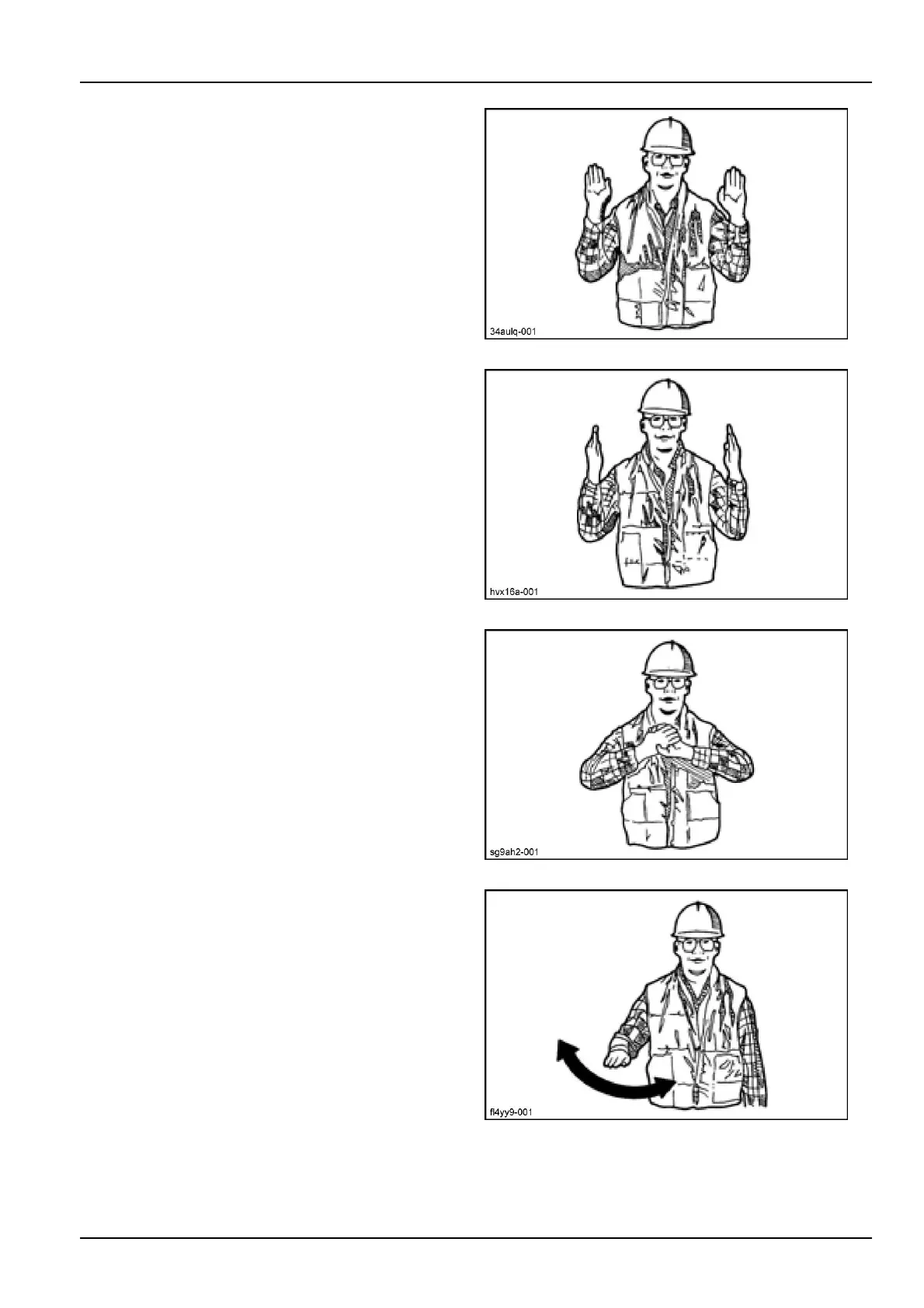 34aulq-001

hvx16a-001

sg9ah2-001

fl4yy9-001