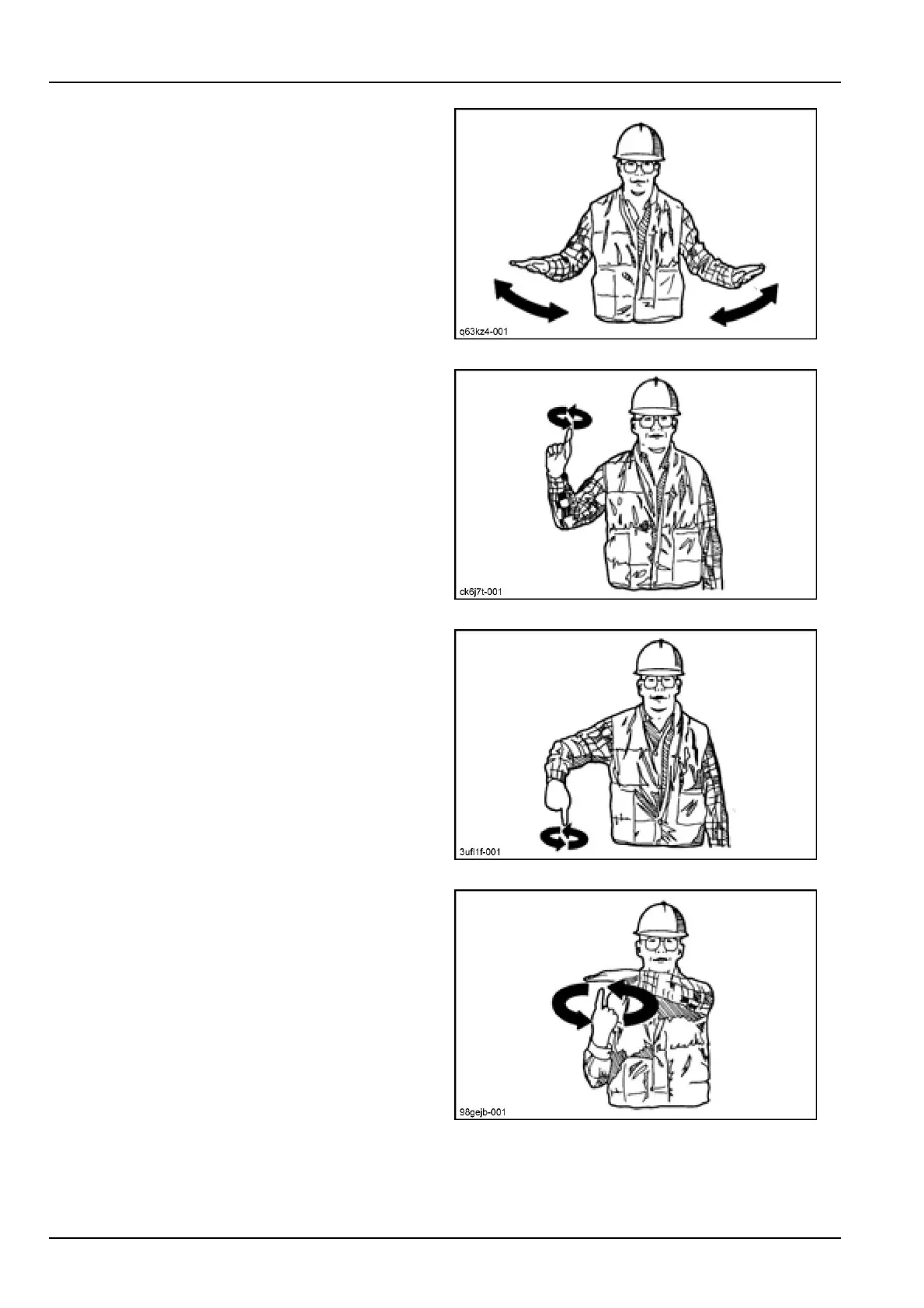 q63kz4-001

ck6j7t-001

3ufl1f-001

98gejb-001