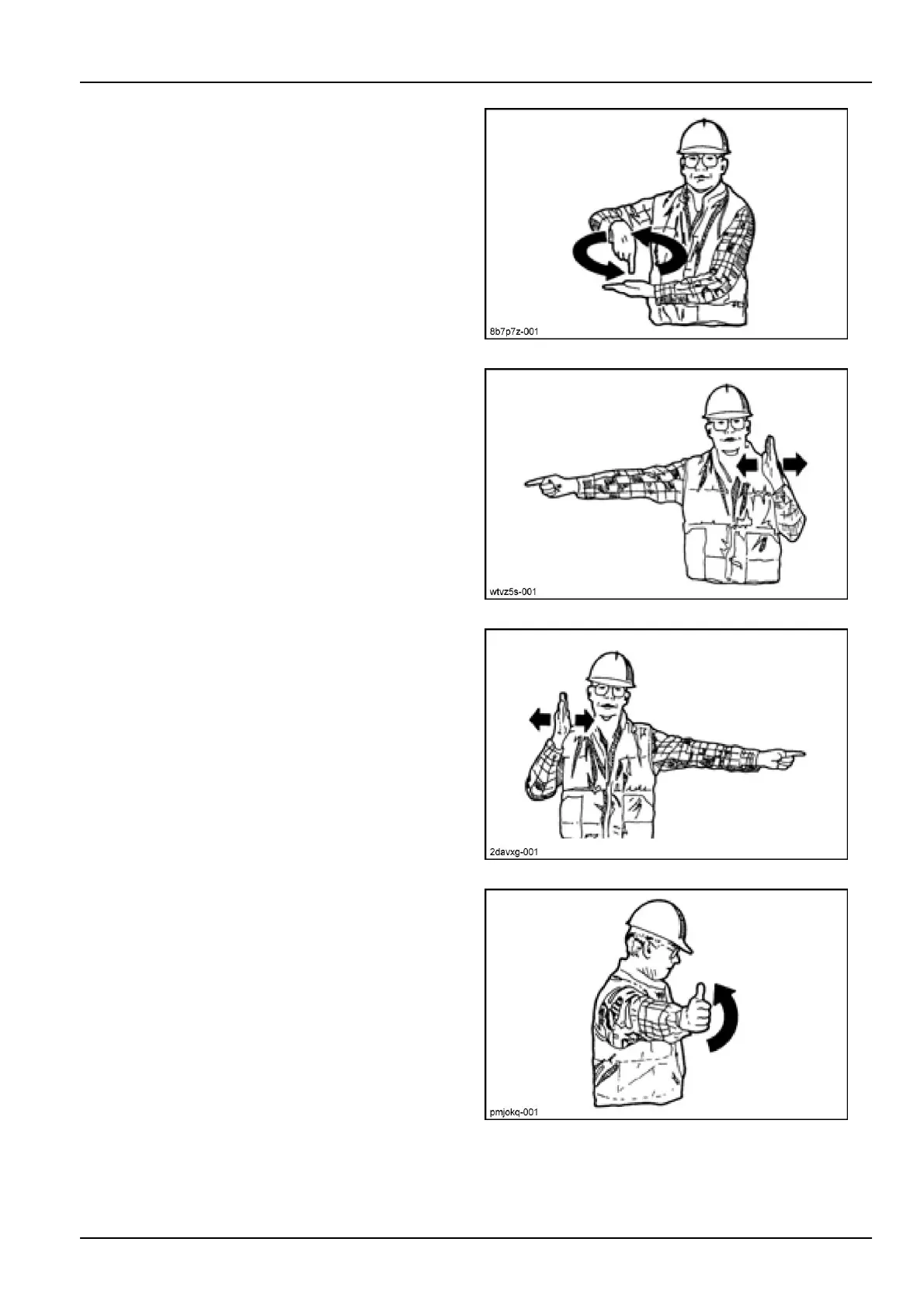 8b7p7z-001

wtvz5s-001

2davxg-001

pmjokq-001