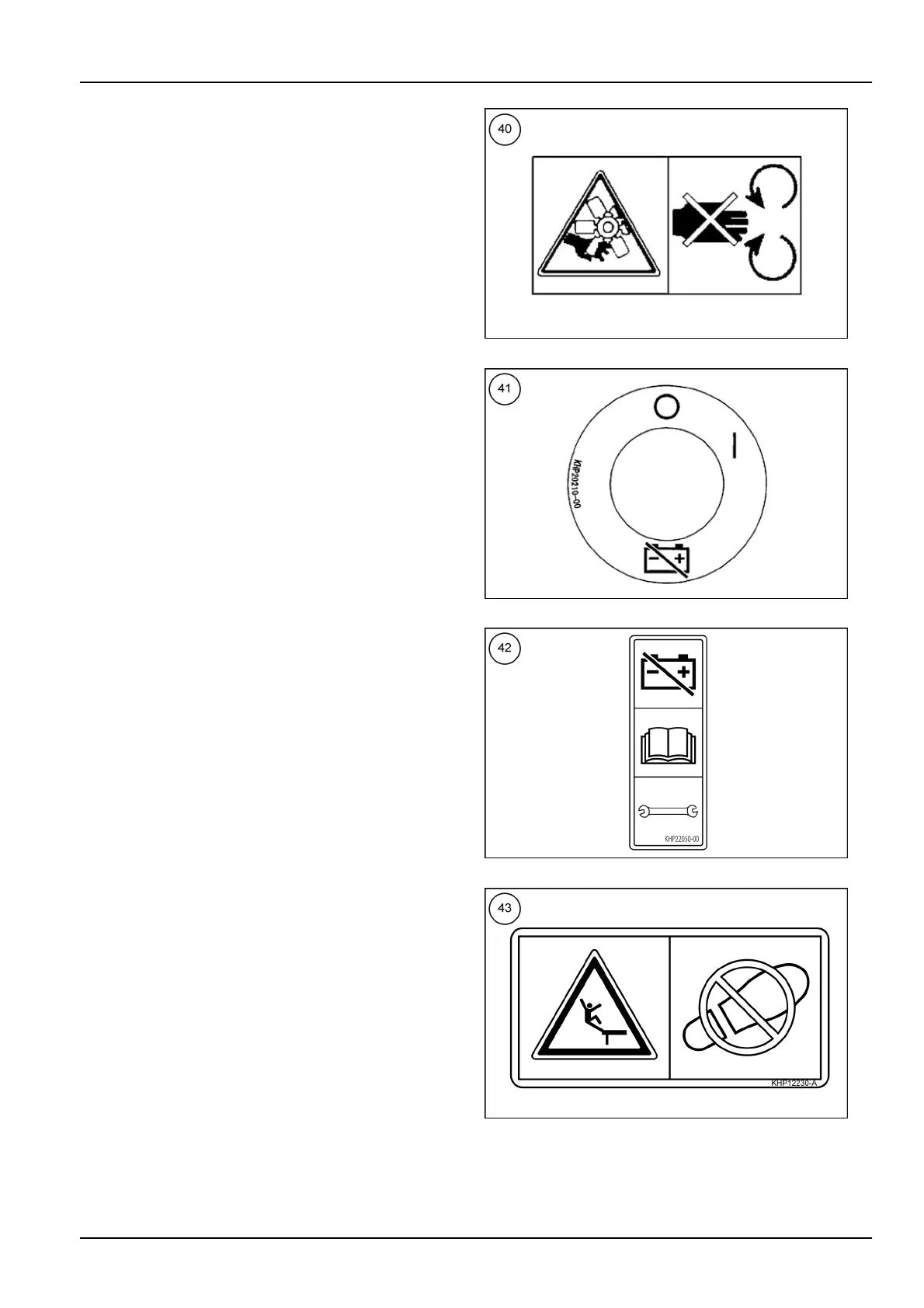 40

41

O

I

KHP20210-00

42

KHP22050-00

43

KHP12230-A