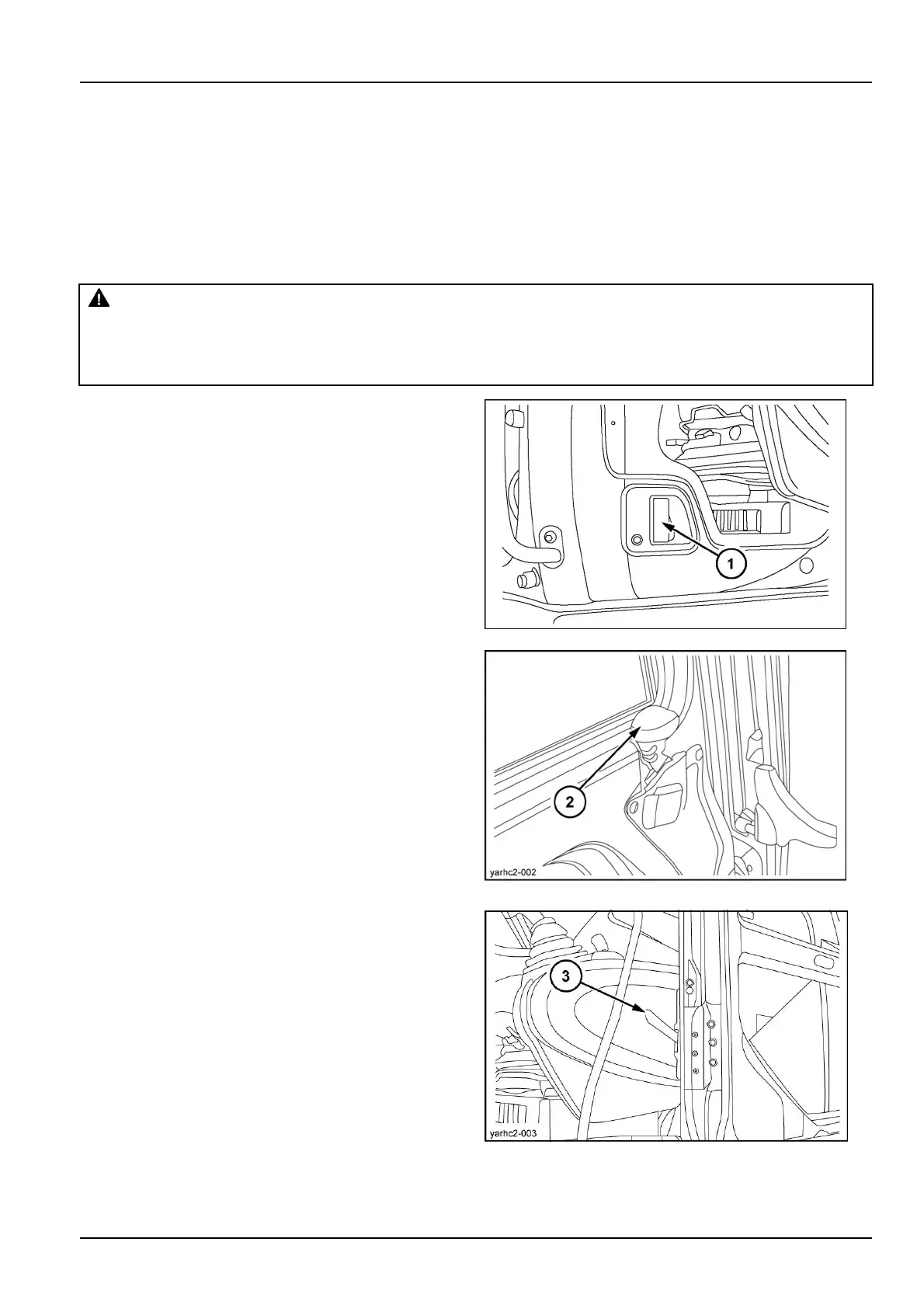 1

2

yarhc2-002

3

yarhc2-003