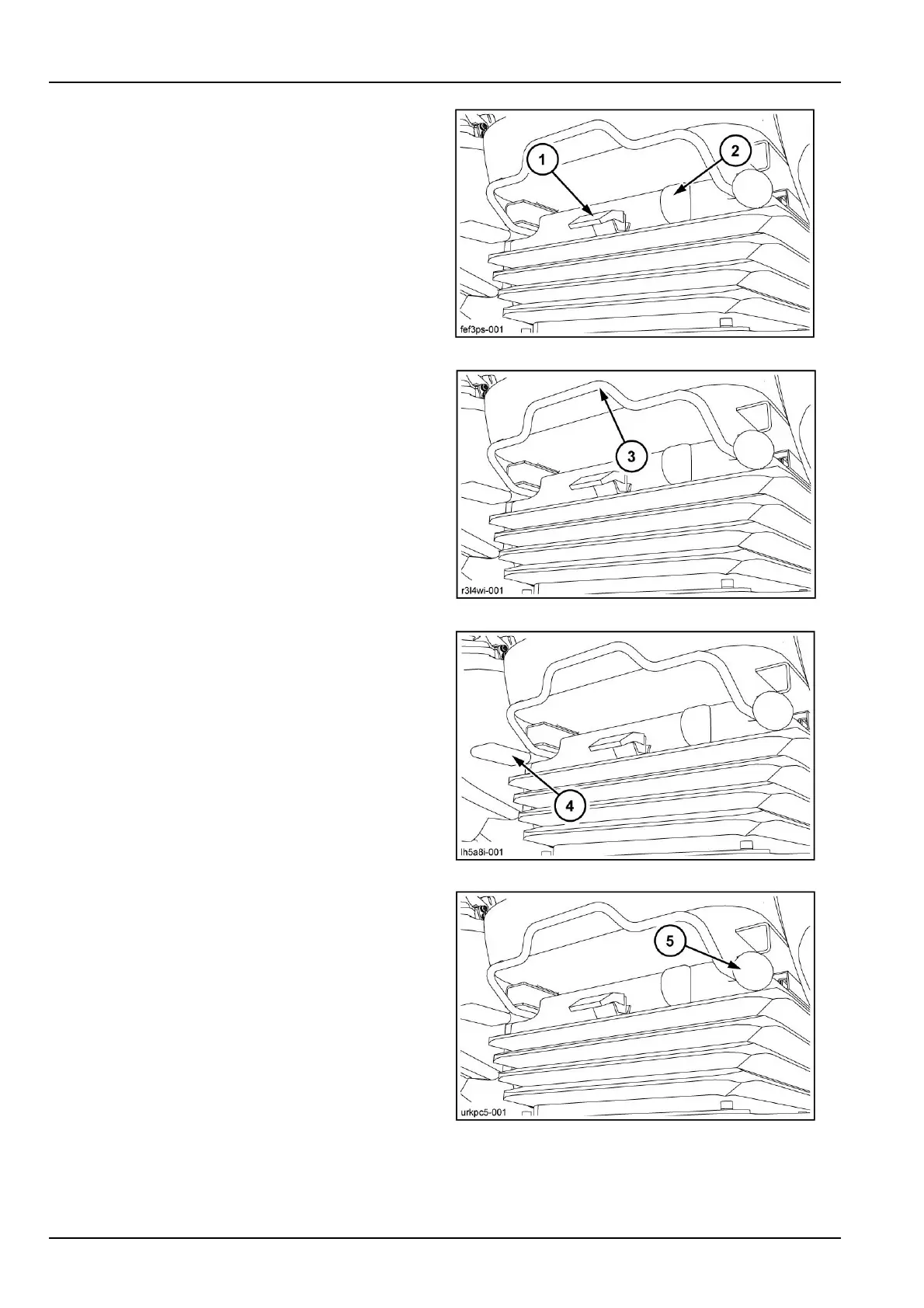 1

2

fef3ps-001

3

r3l4wi-001

4

lh5a8i-001

5

urkpc5-001