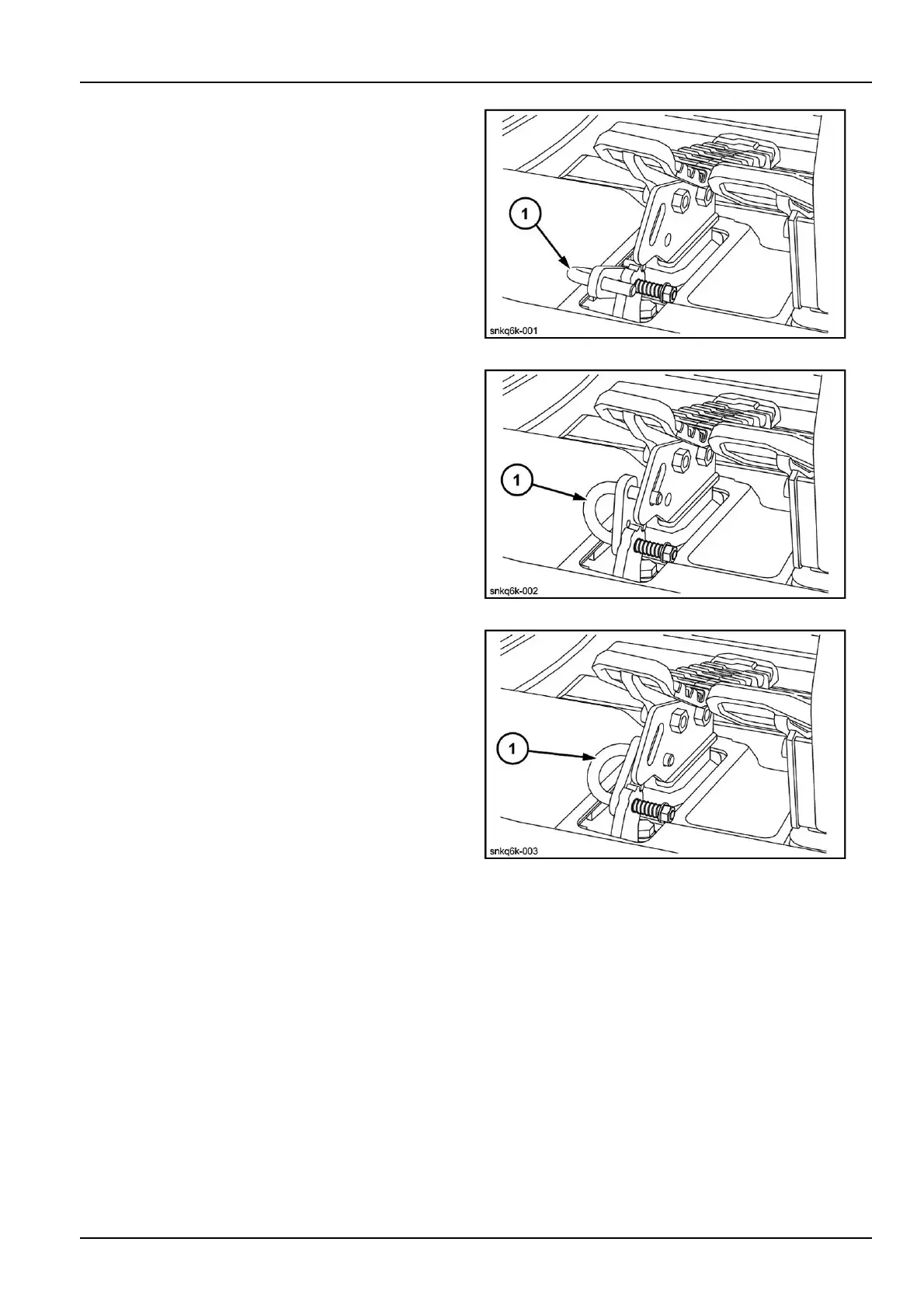 1

snkq6k-001

1

snkq6k-002

1

snkq6k-003