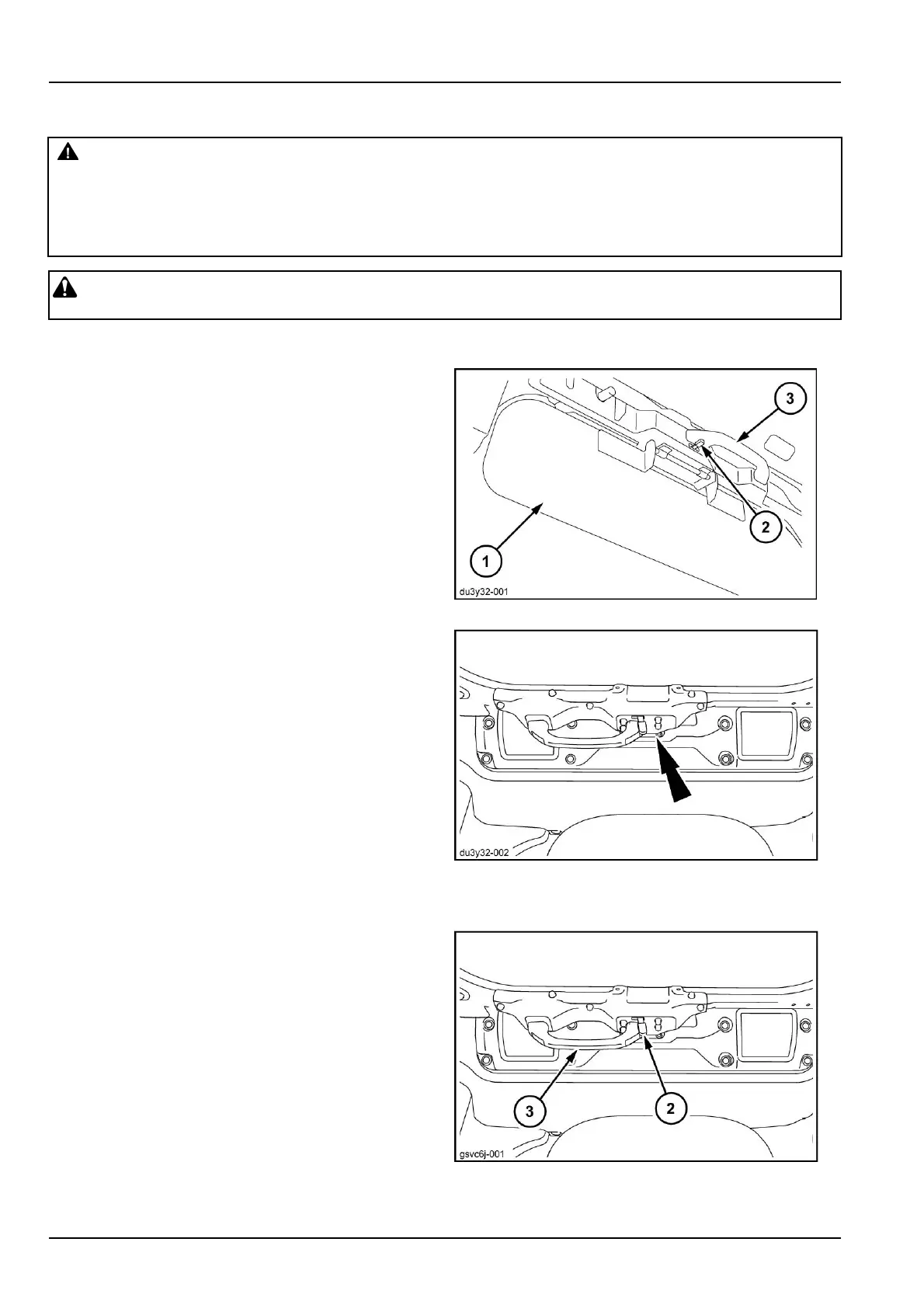 3

2

1

du3y32-001

du3y32-002

3

2

gsvc6j-001