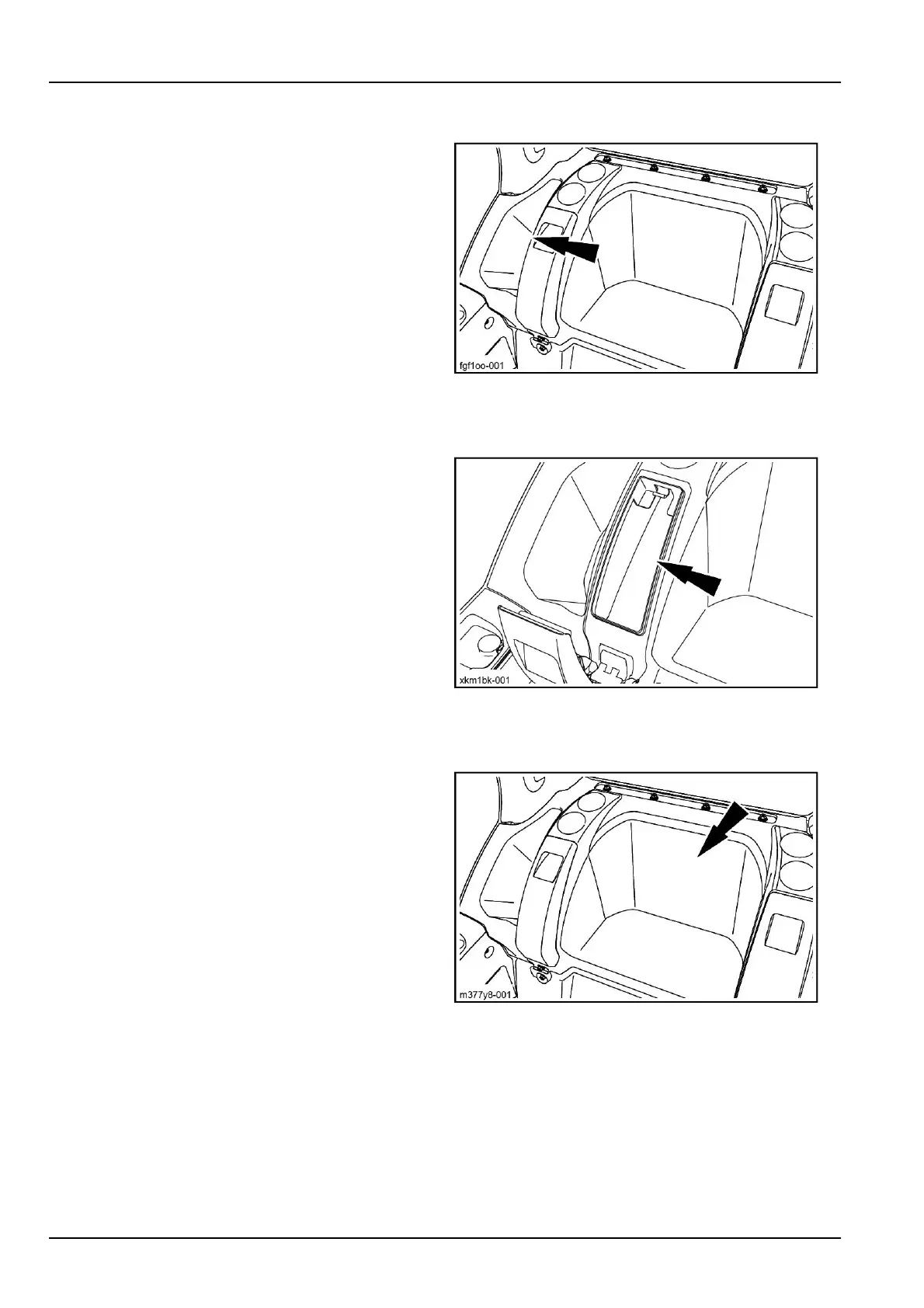 fgf1oo-001

xkm1bk-001

m377y8-001