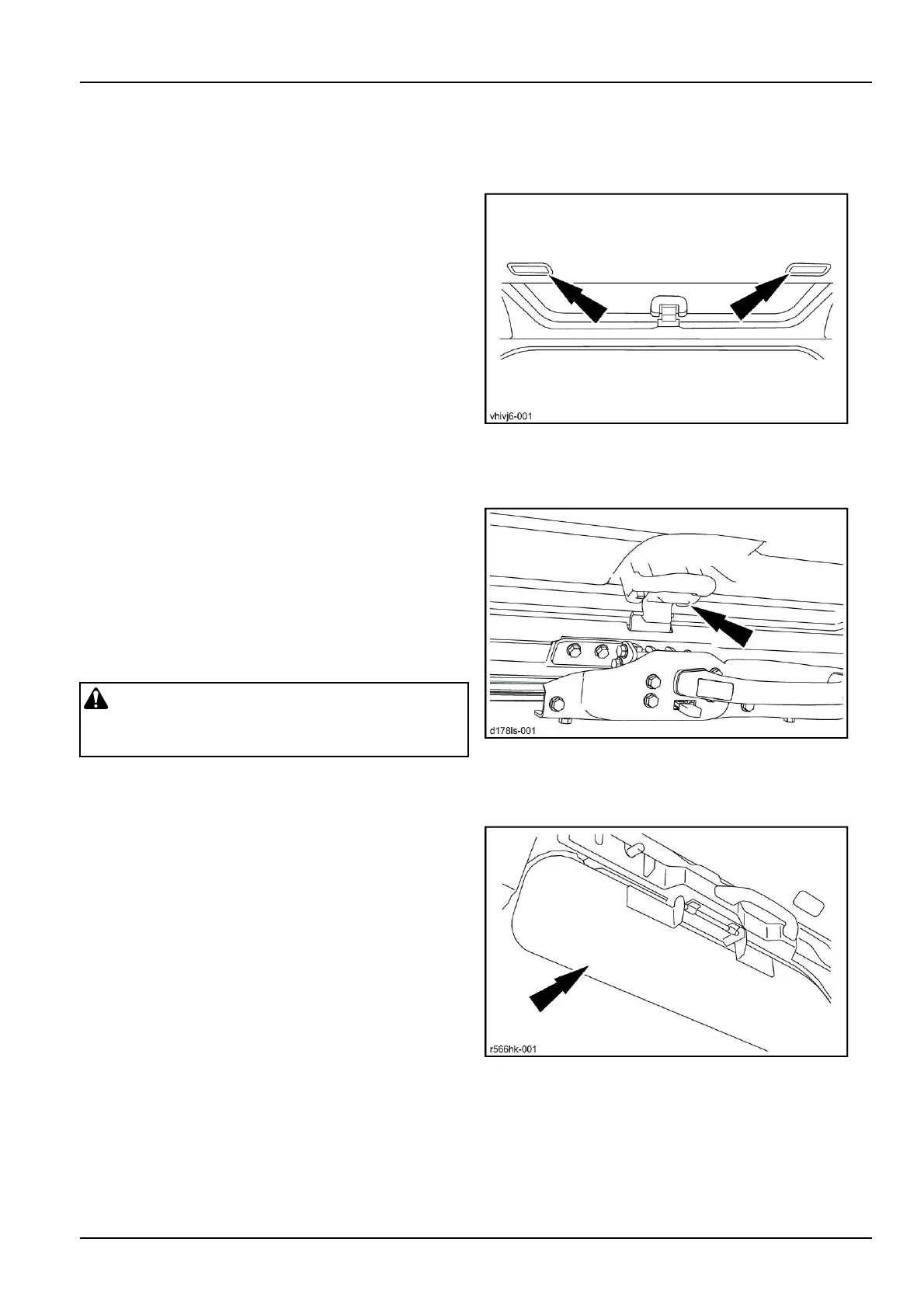 vhivj6-001

d178ls-001

r566hk-001