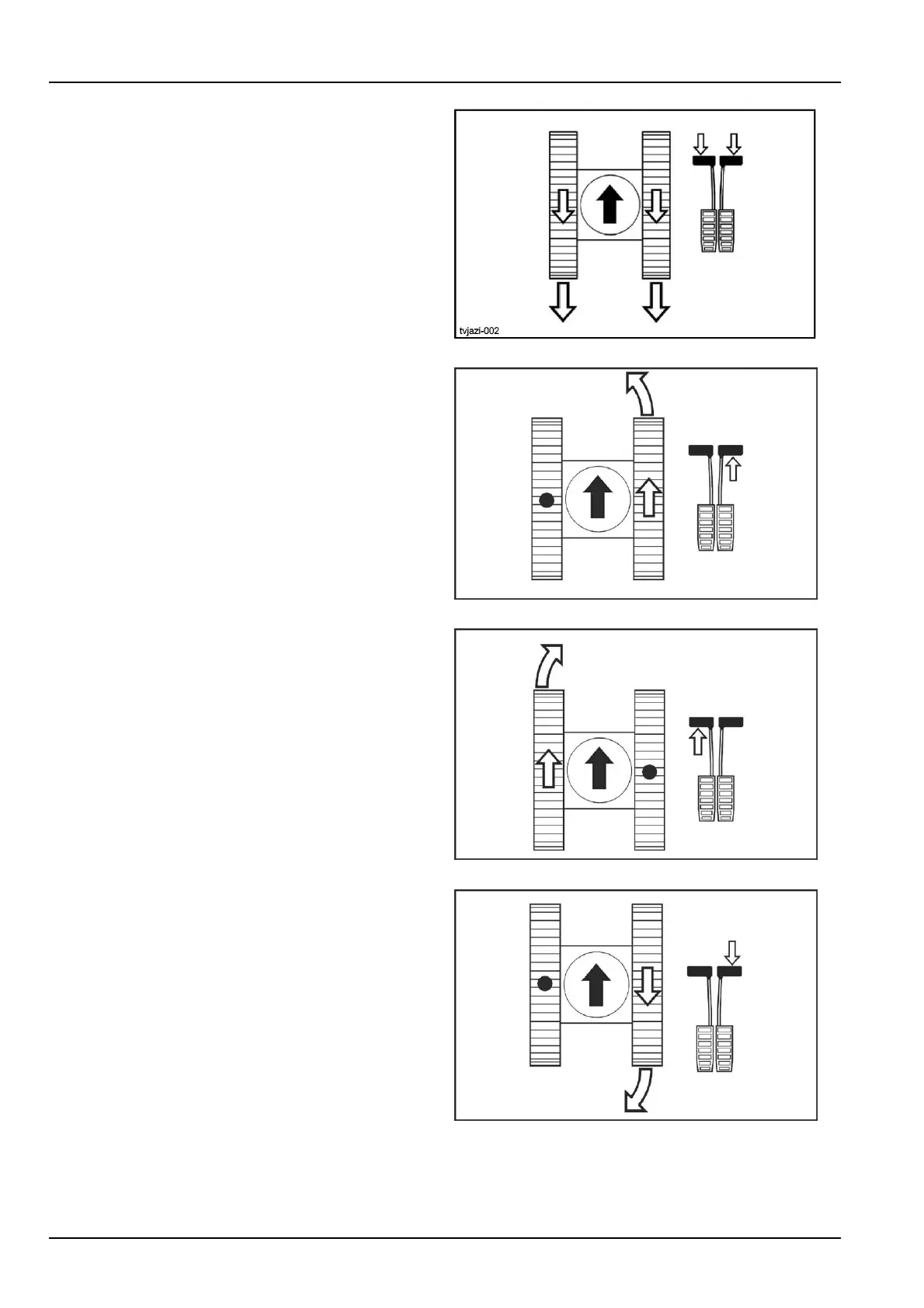 tvjazi-002