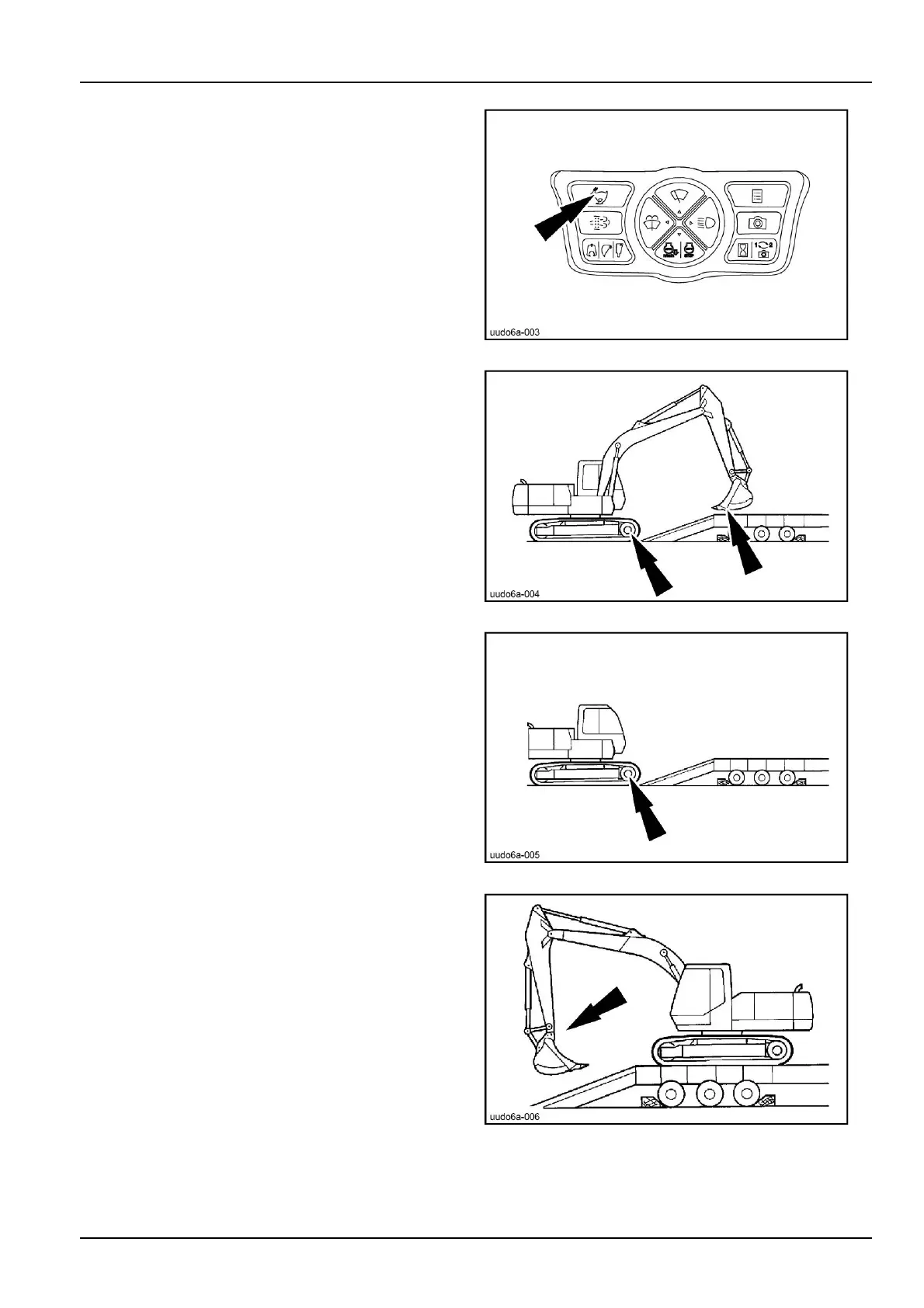 uudo6a-003

uudo6a-004

uudo6a-005

uudo6a-006