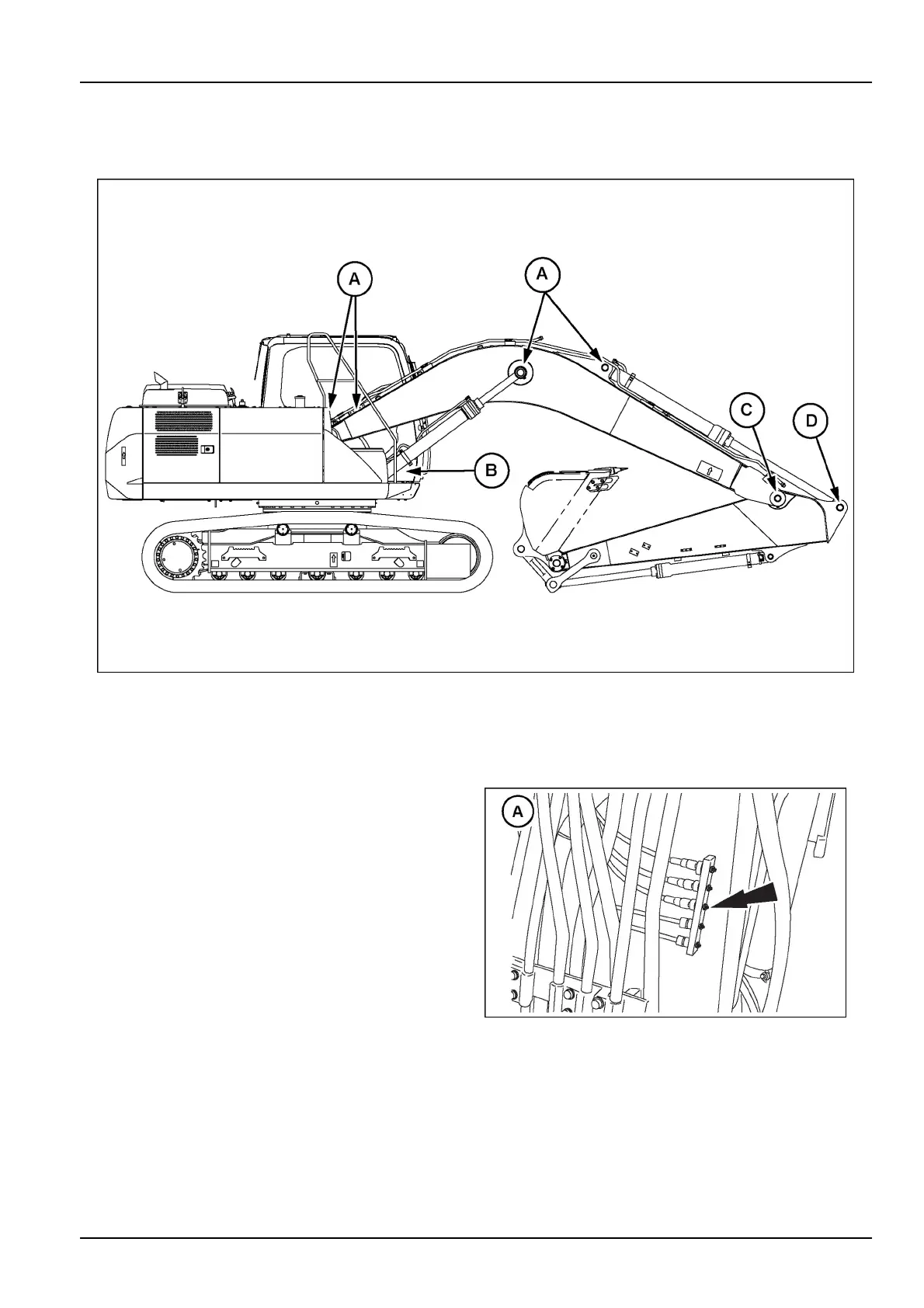 A

A

B

C

D

A