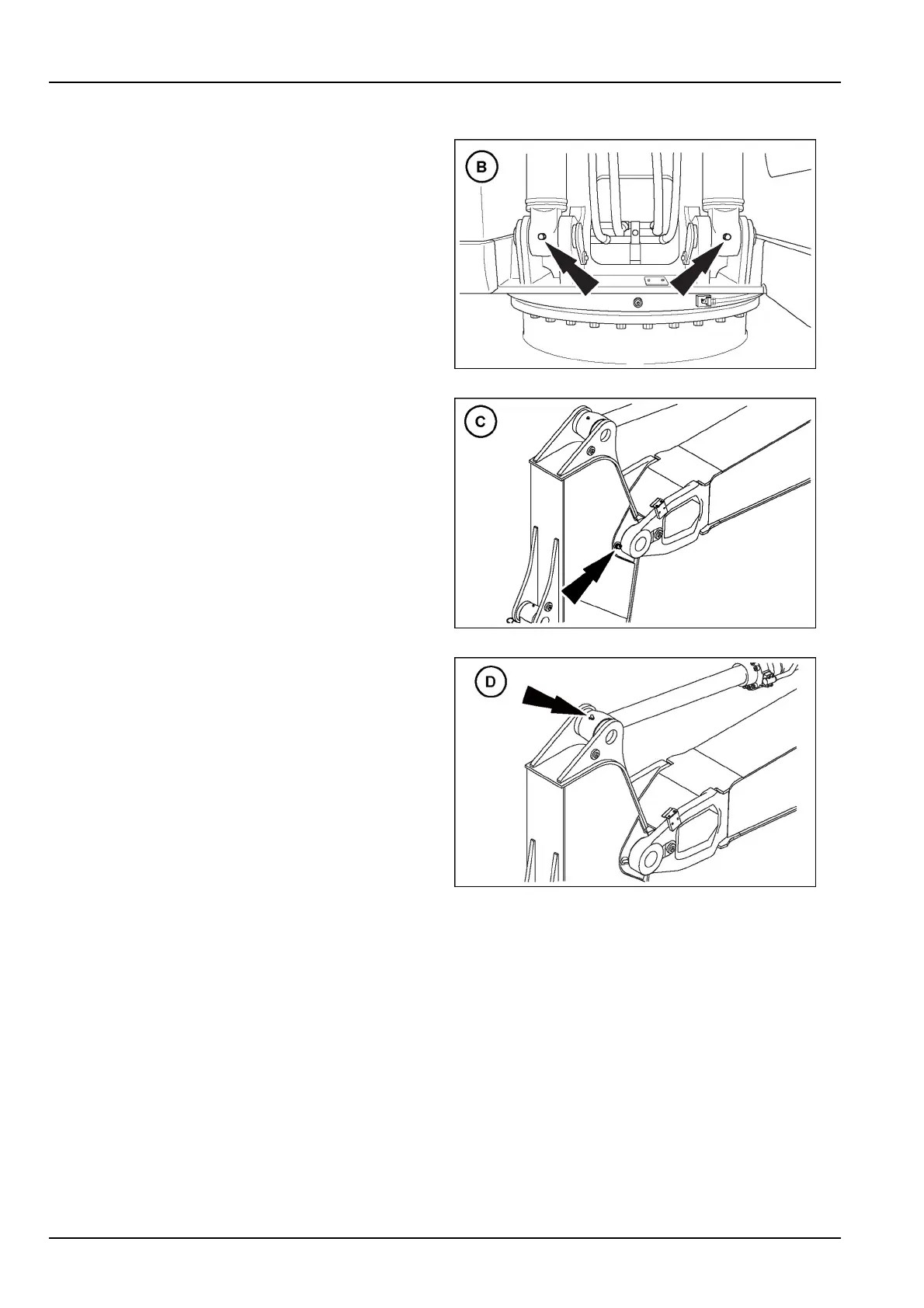 B

C

D