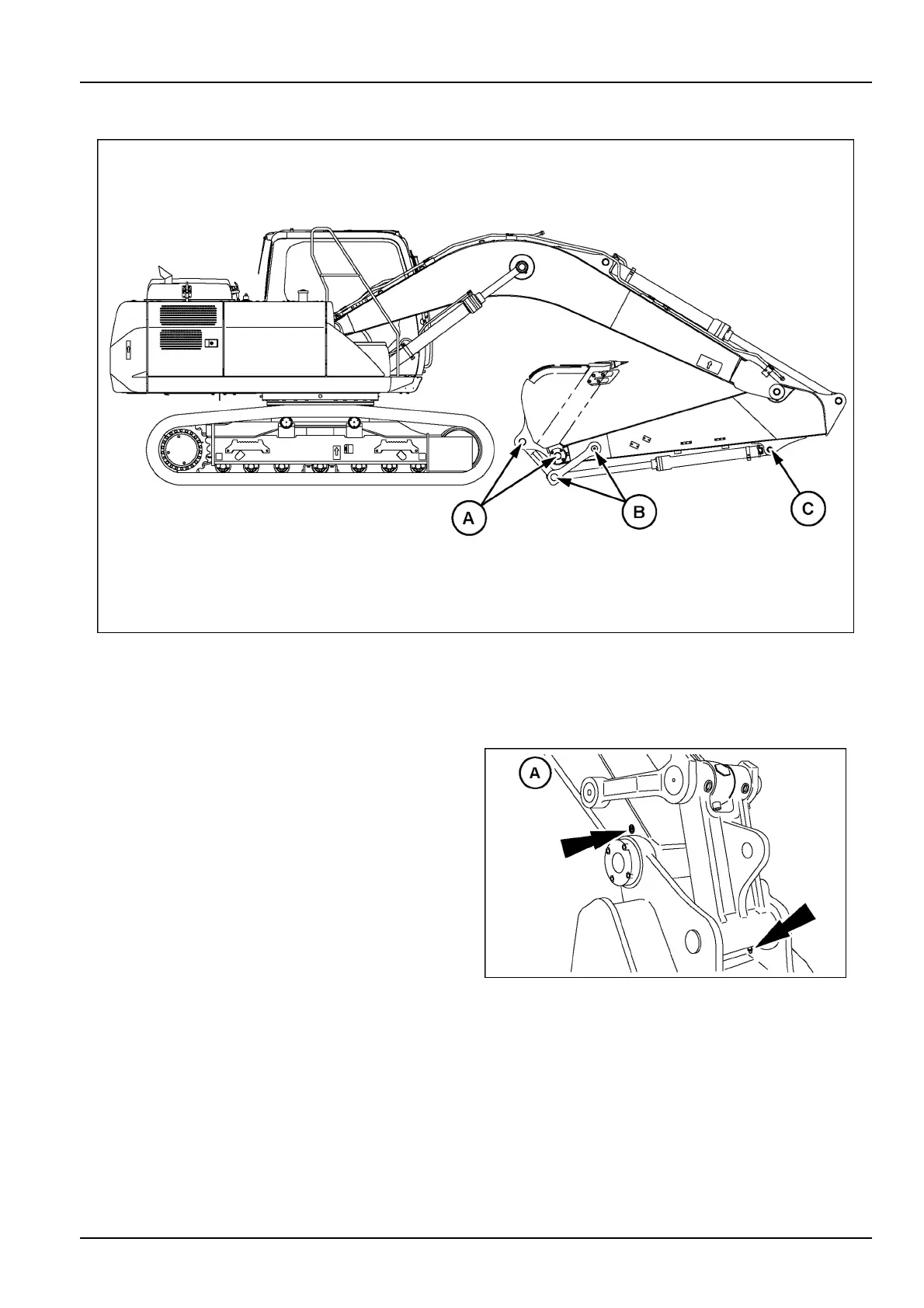 A

B

C

A