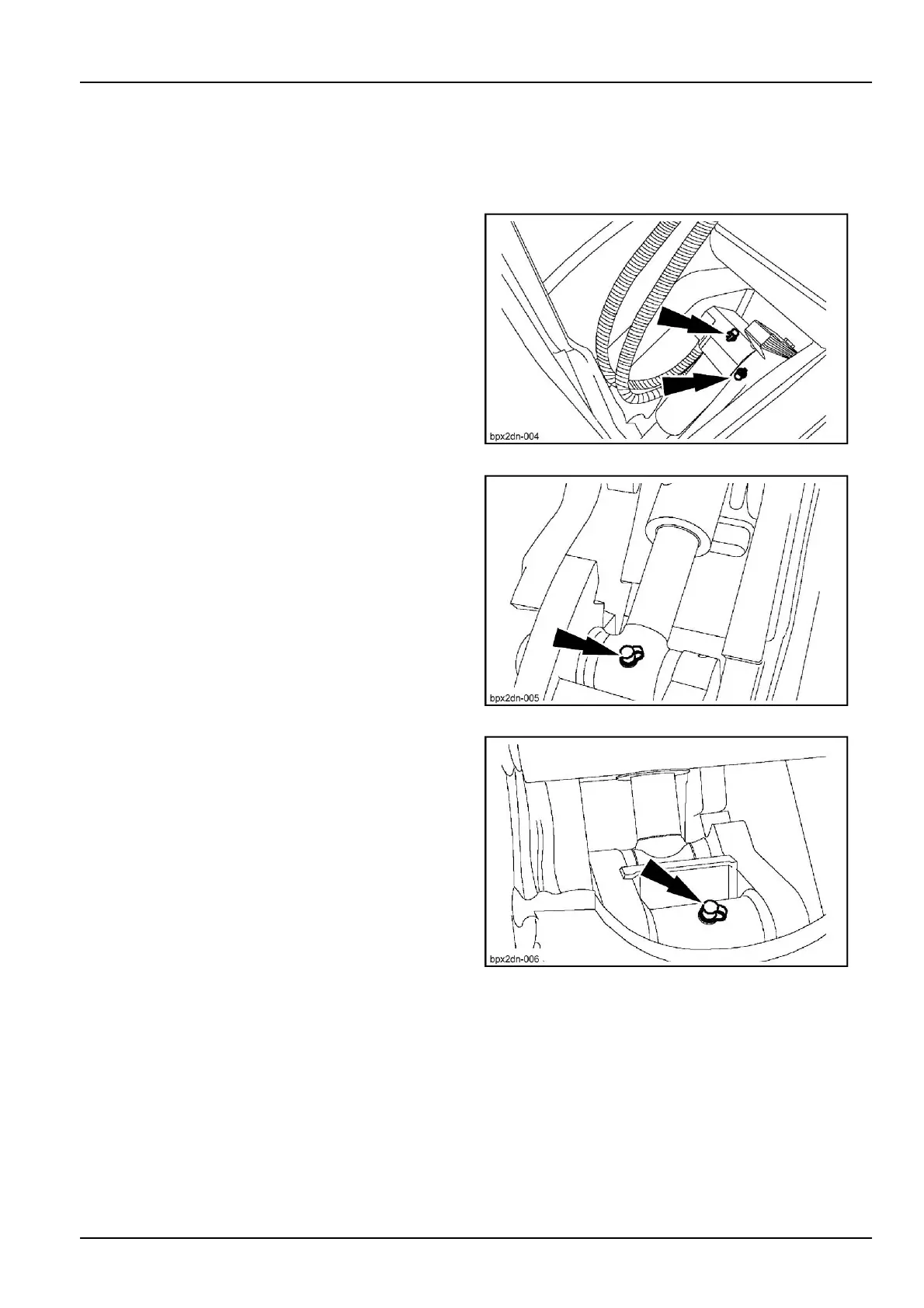 bpx2dn-004

bpx2dn-005

bpx2dn-006