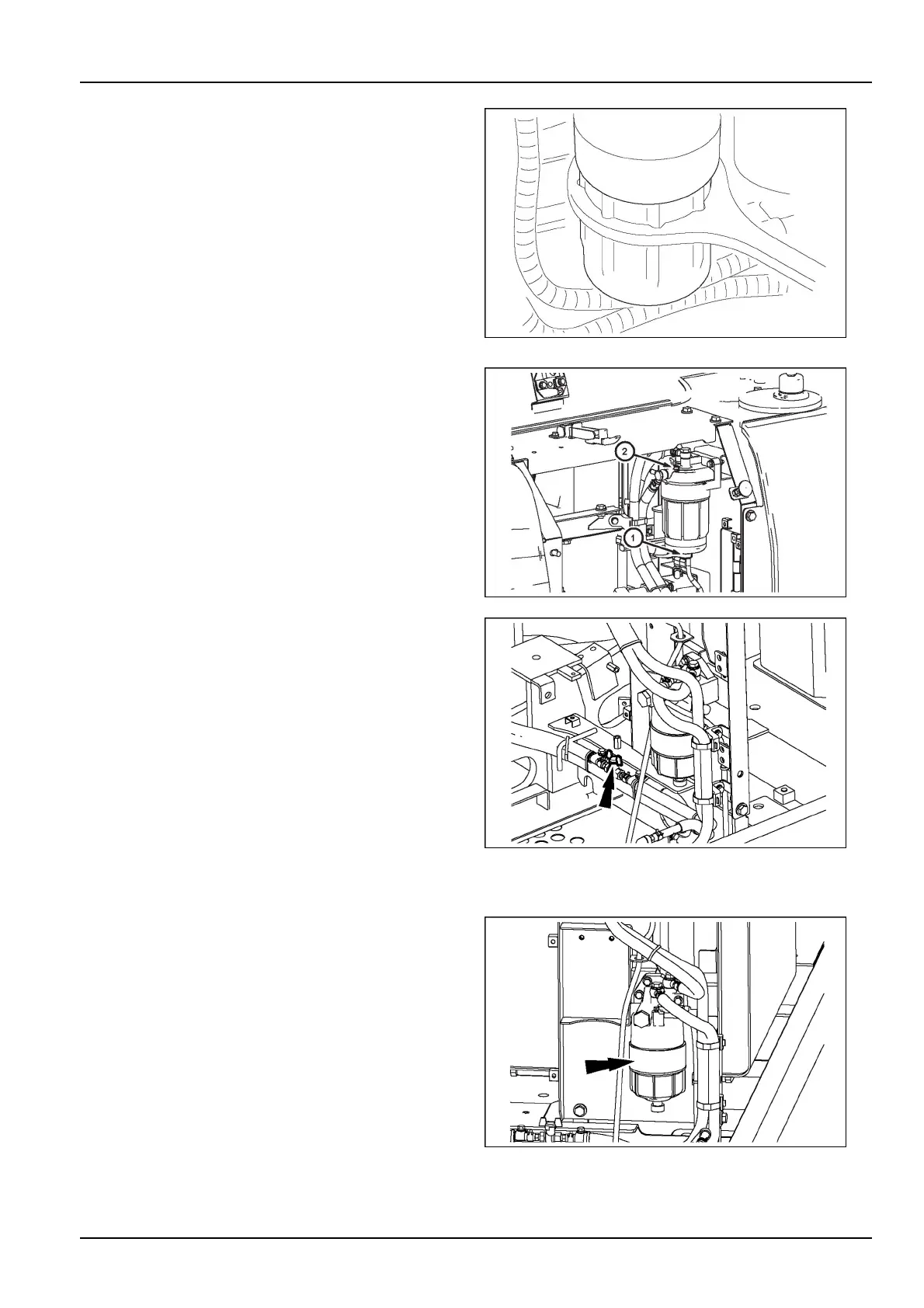 2

1