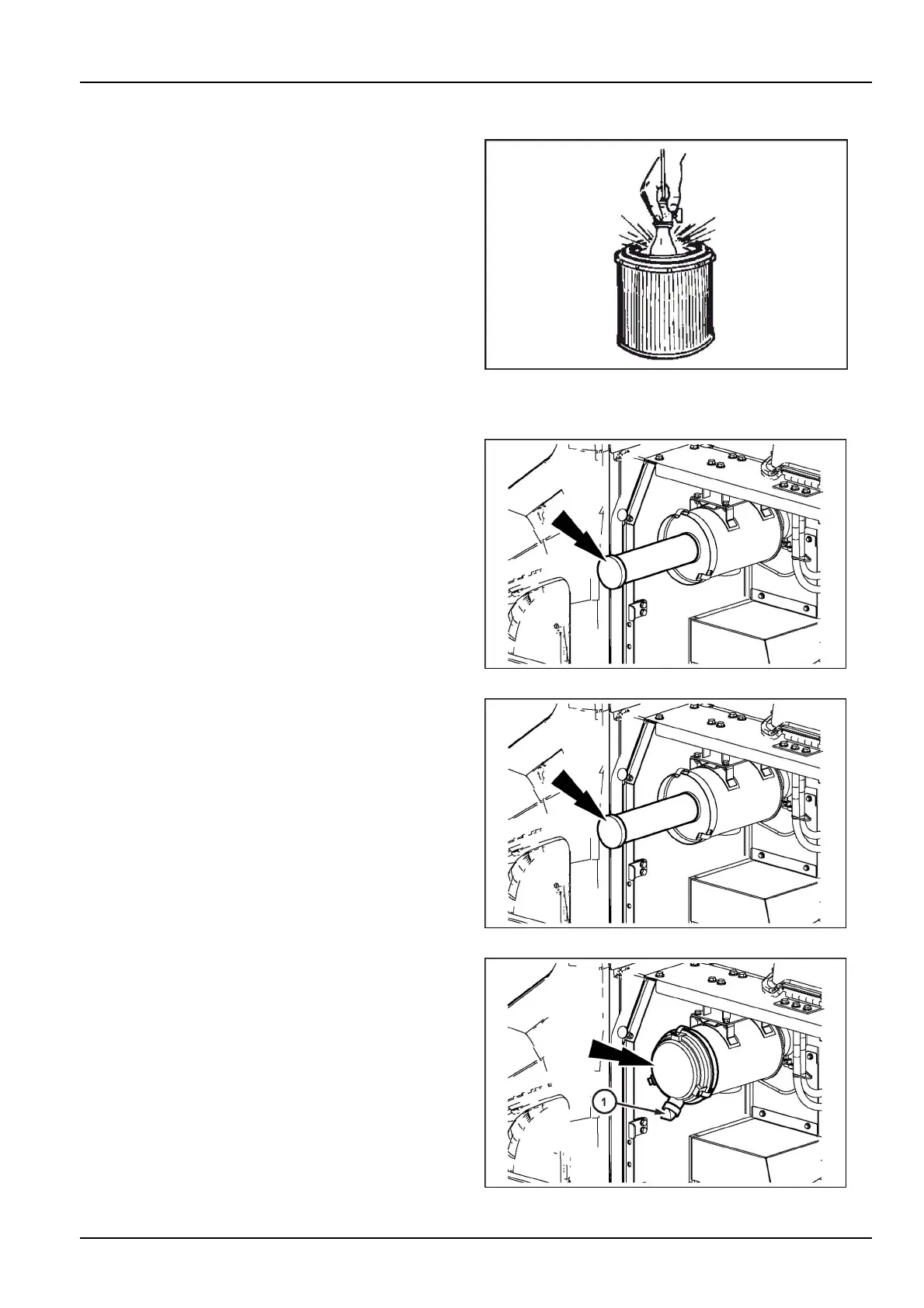 1