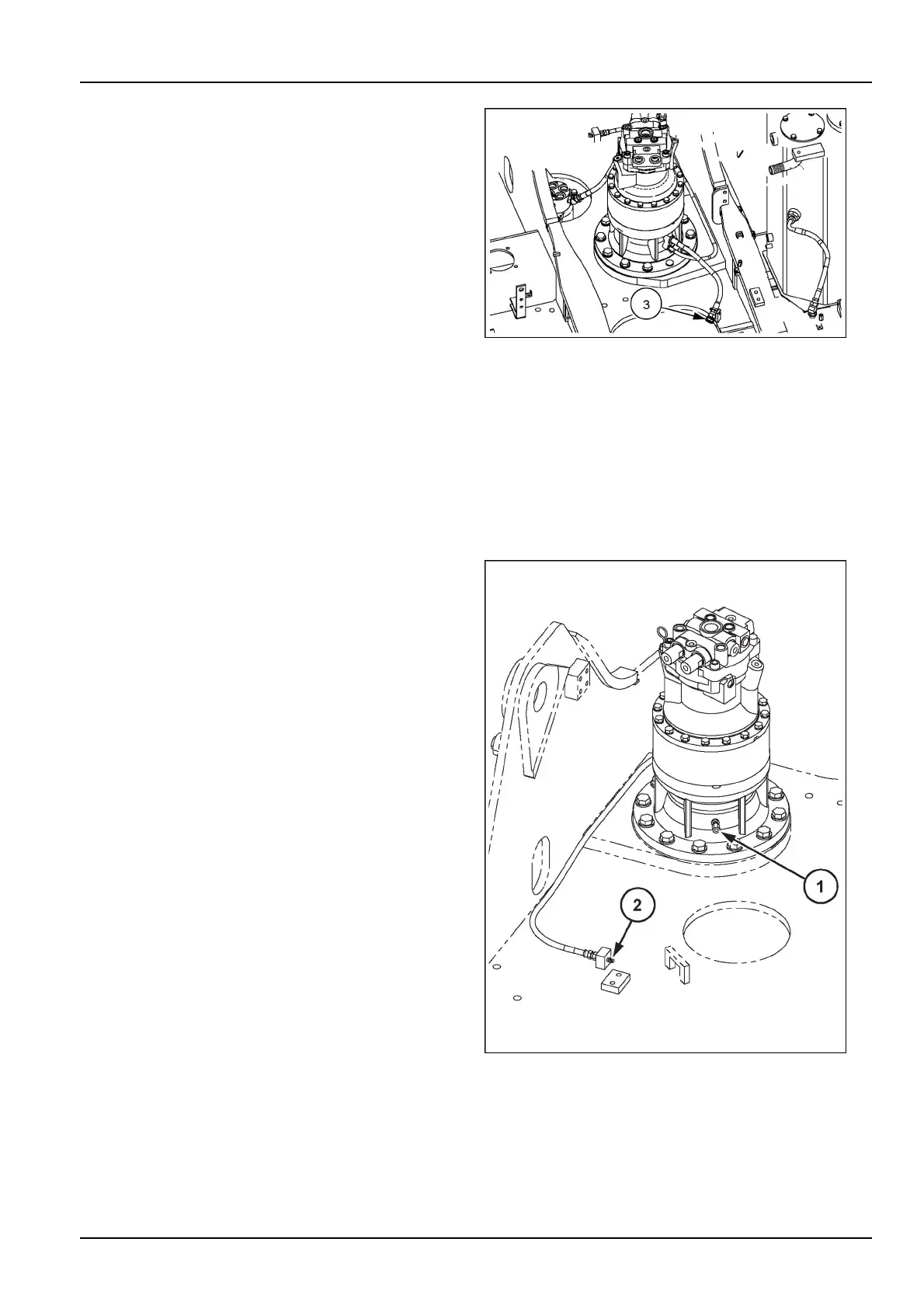 3

1

2