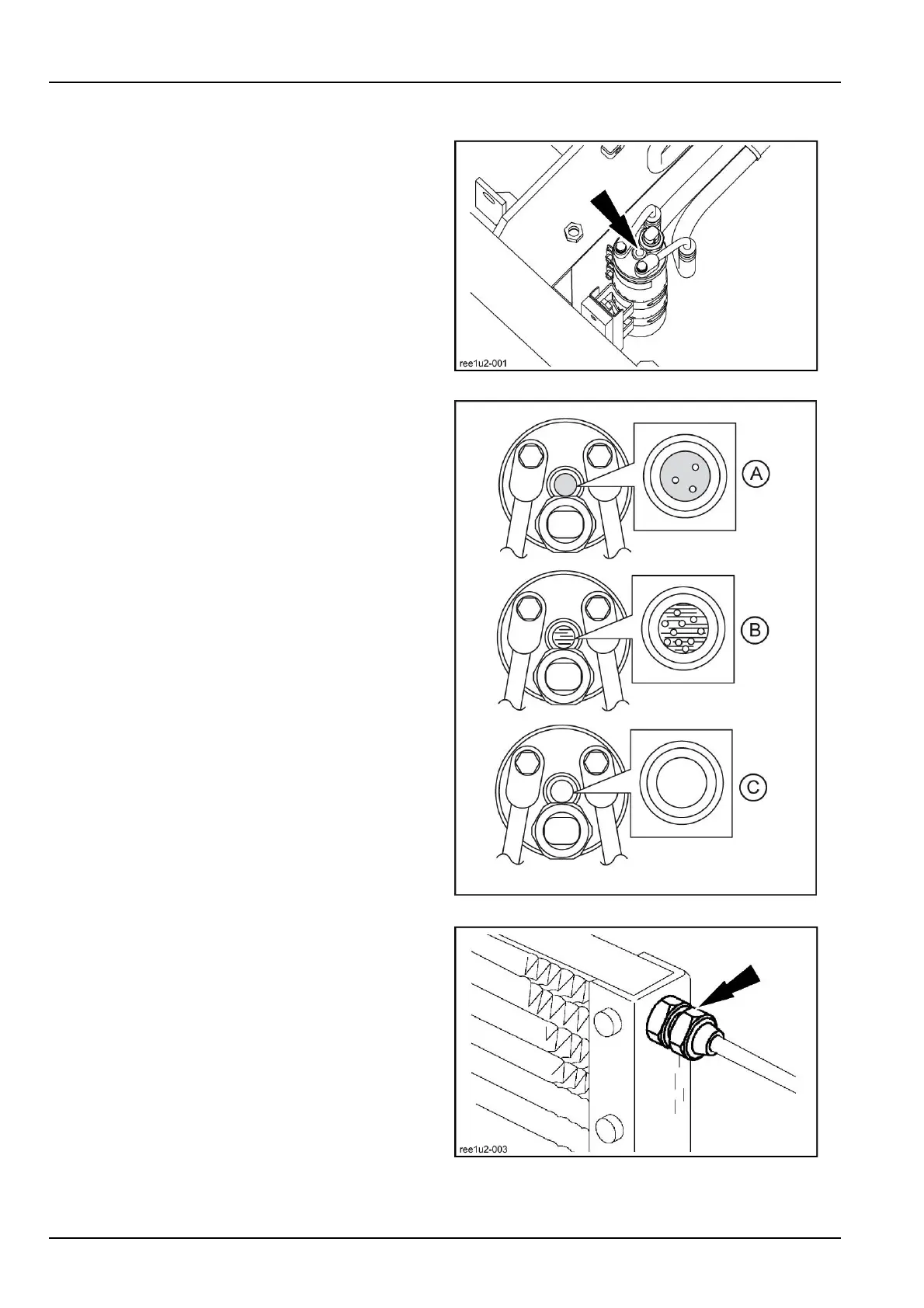 ree1u2-001

A

B

C

ree1u2-003