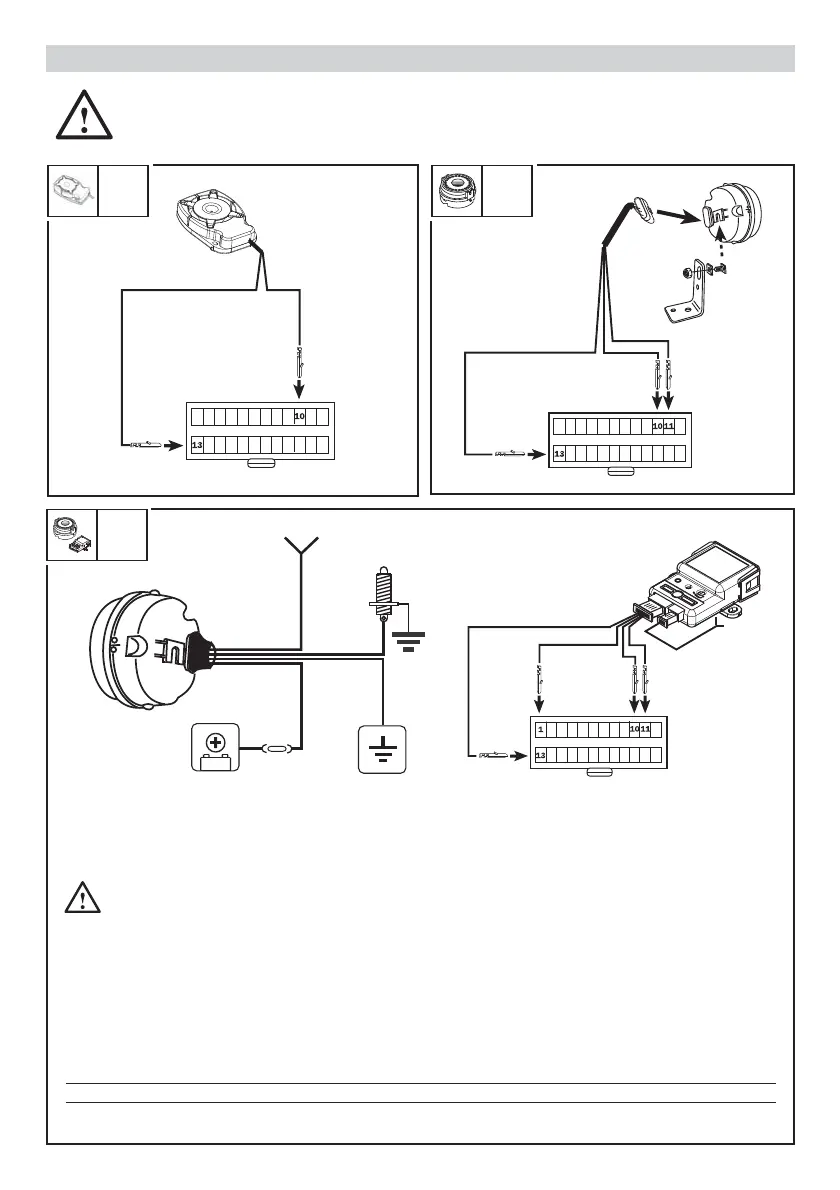 10

13

10 11

13

1 10 11

13