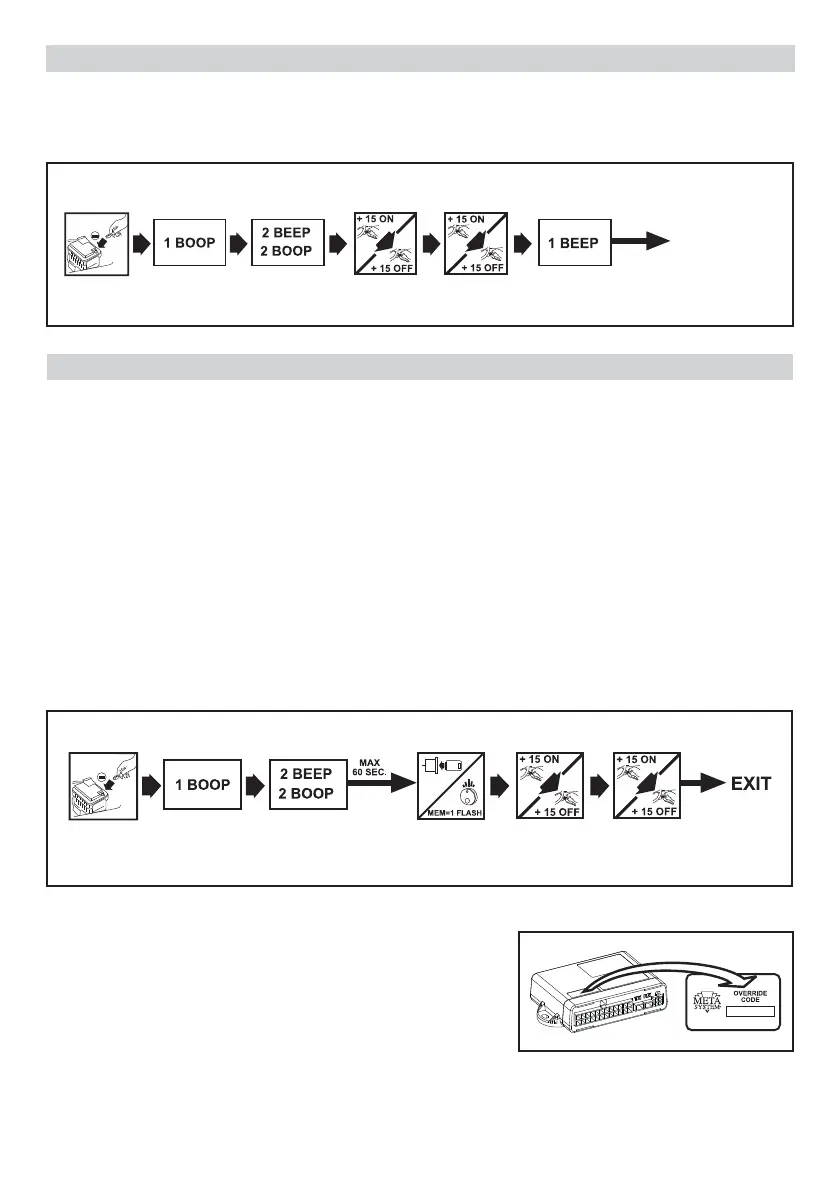 1 BOOP

2 BEEP
2 BOOP

+ 15 ON
+ 15 OFF

+ 15 ON
+ 15 OFF

1 BEEP

1 BOOP

2 BEEP
2 BOOP

MAX
60 SEC.

MEM=1 FLASH

+ 15 ON
+ 15 OFF

+ 15 ON
+ 15 OFF

EXIT

META SYSTEM

OVERRIDE CODE