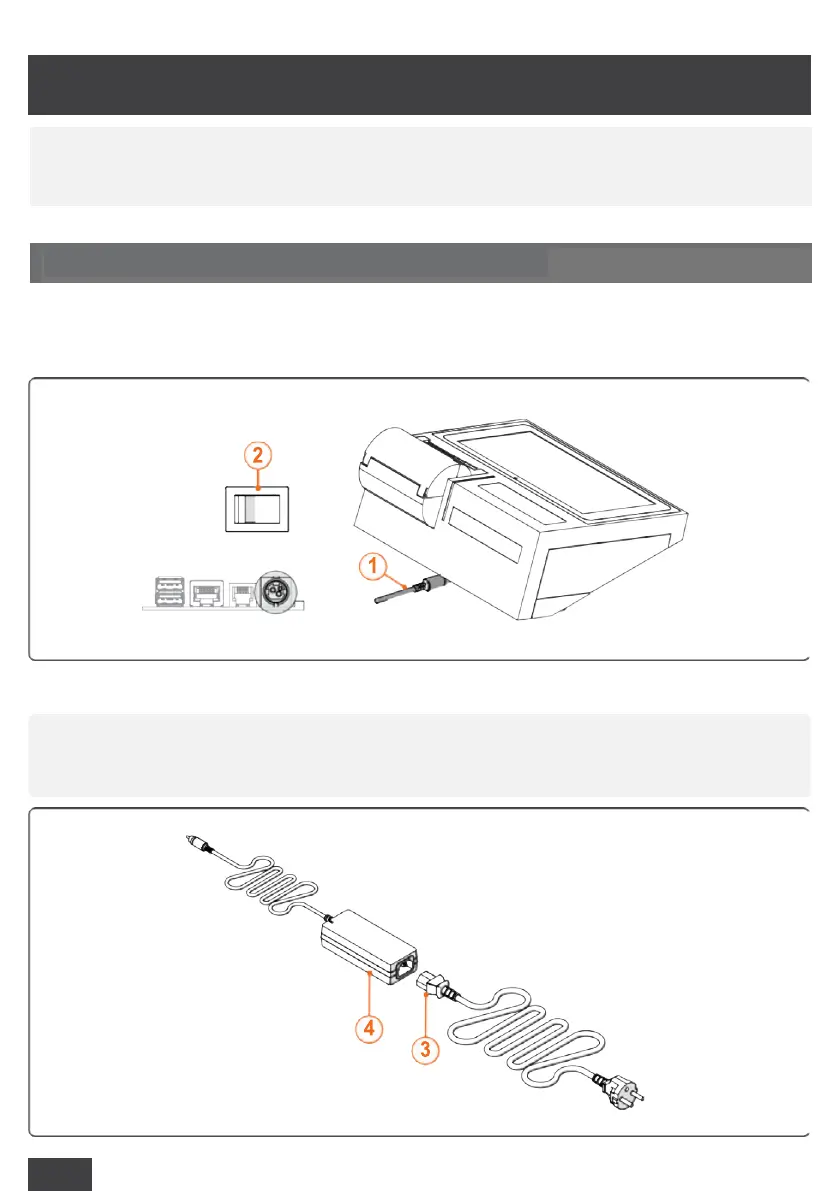 2

1

4

3