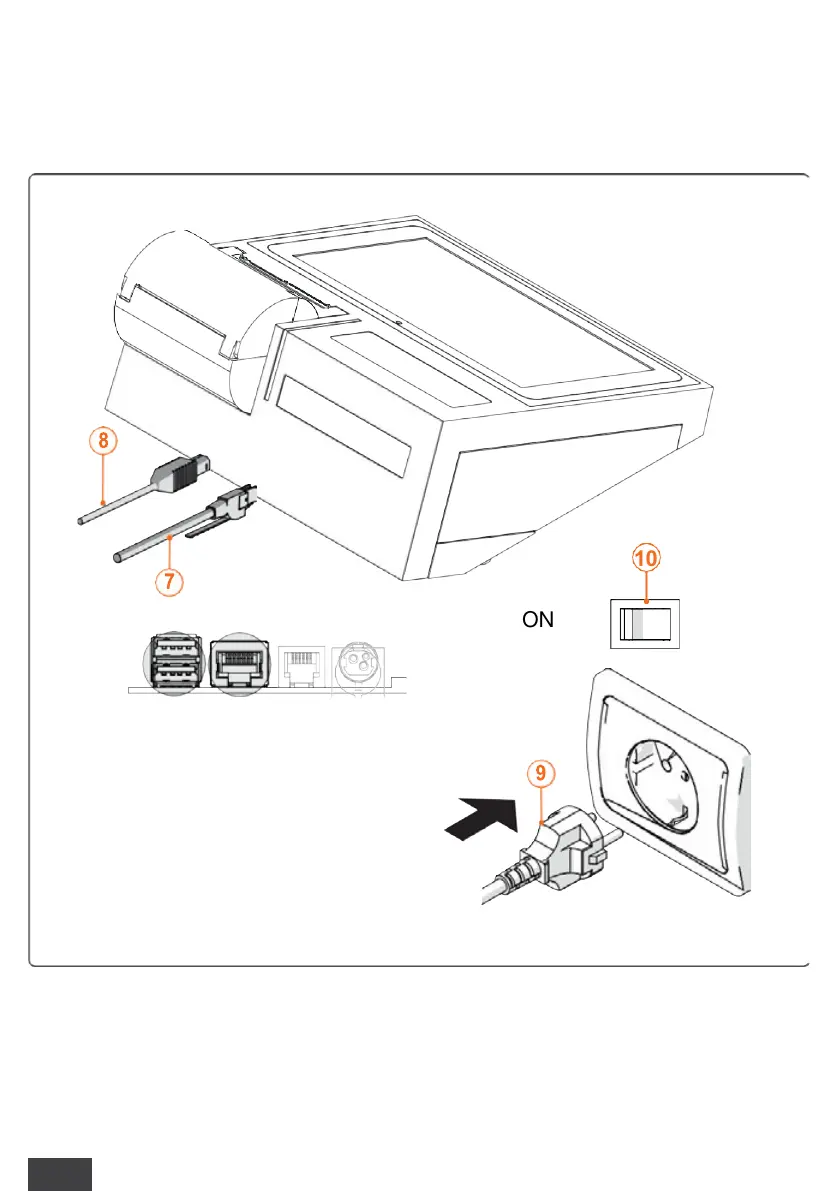 8

7

10

ON

9