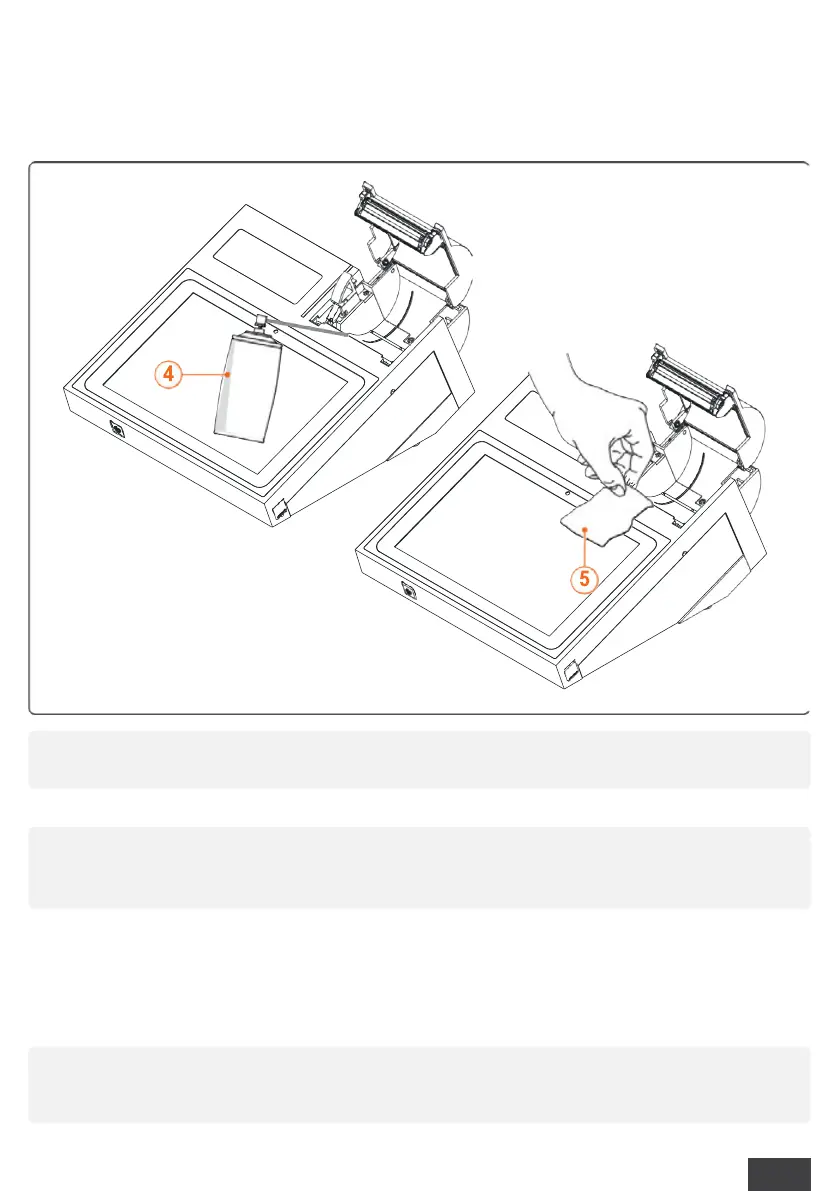 4

5