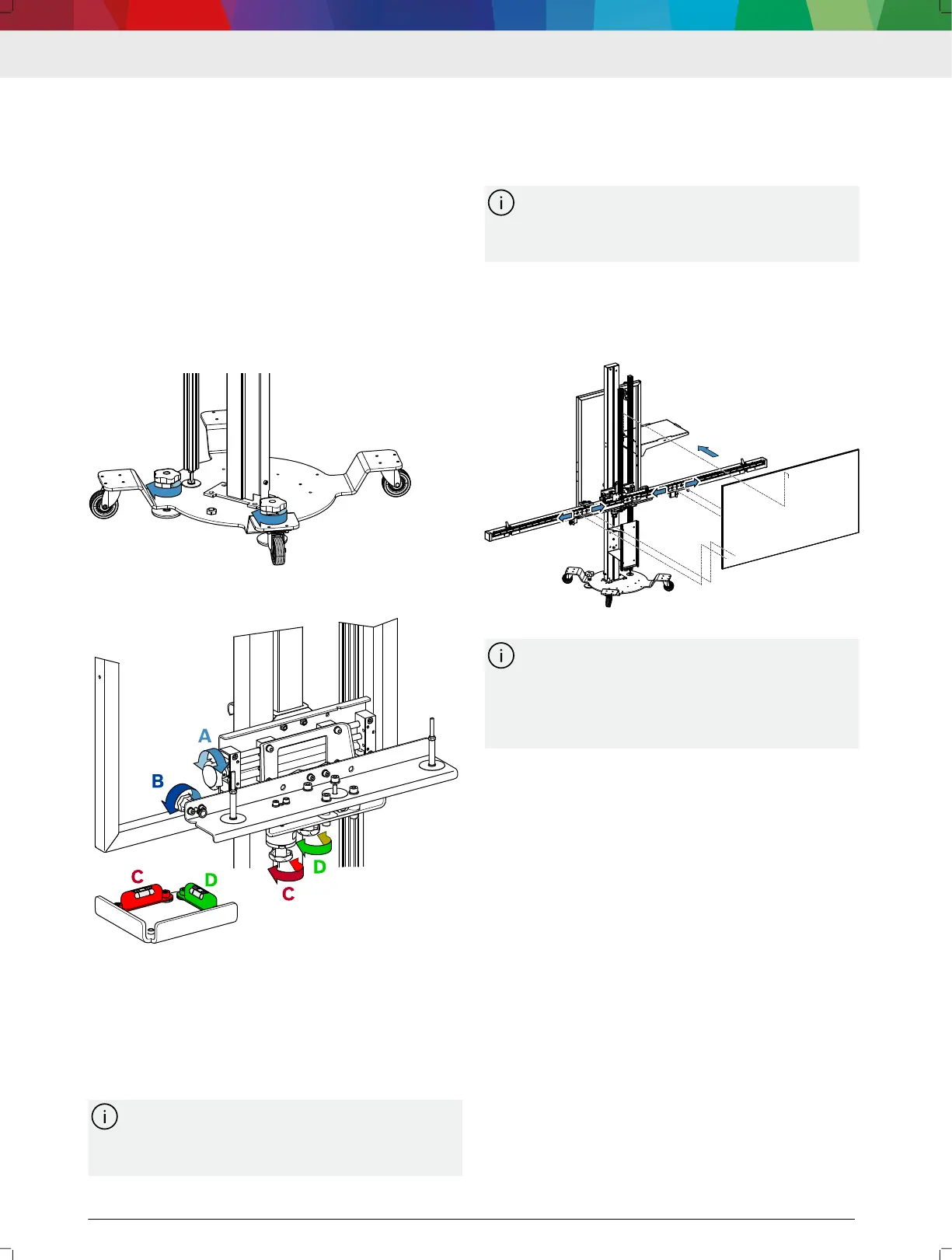 A

B

C

D

D

C