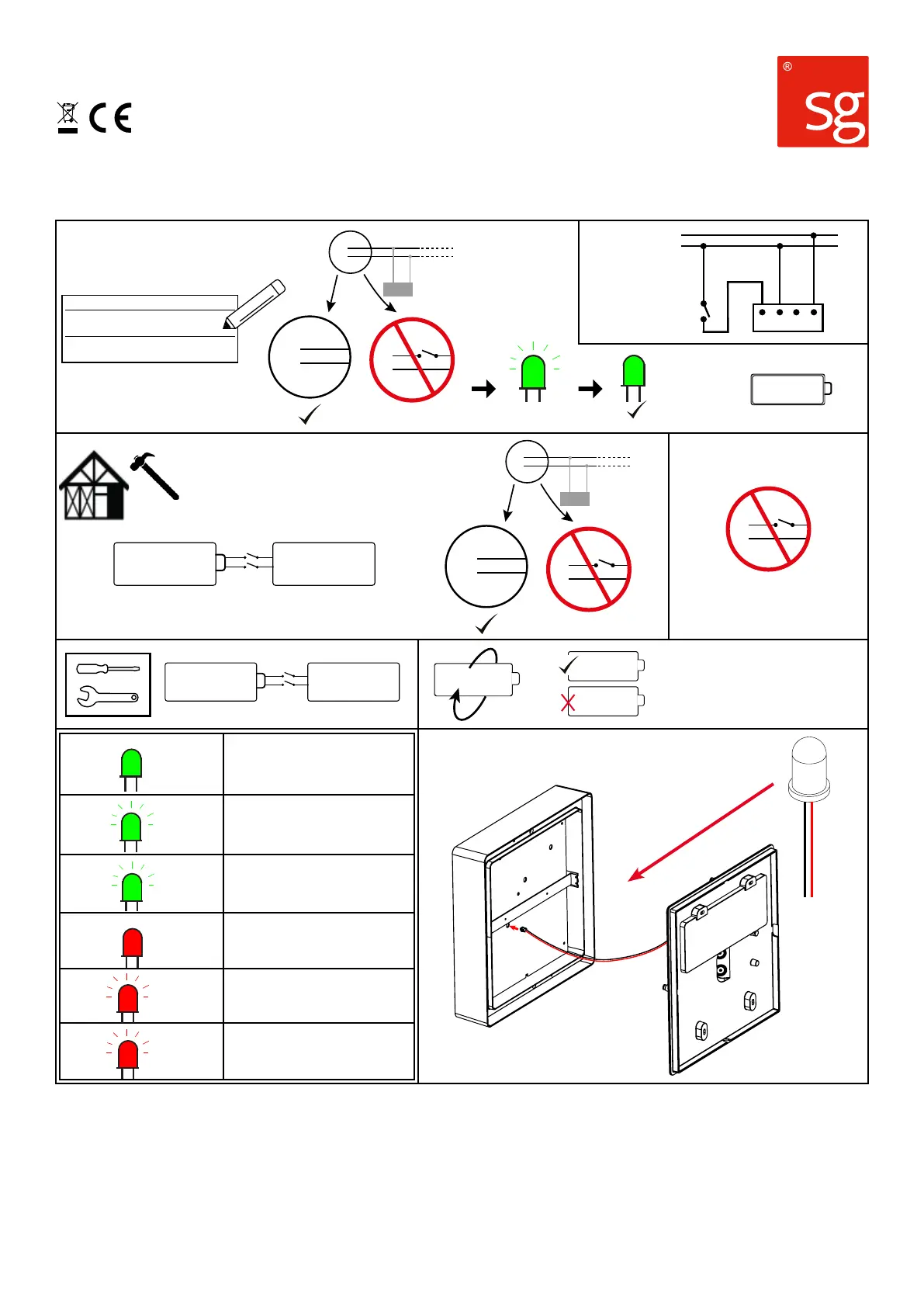 CE

®
sg