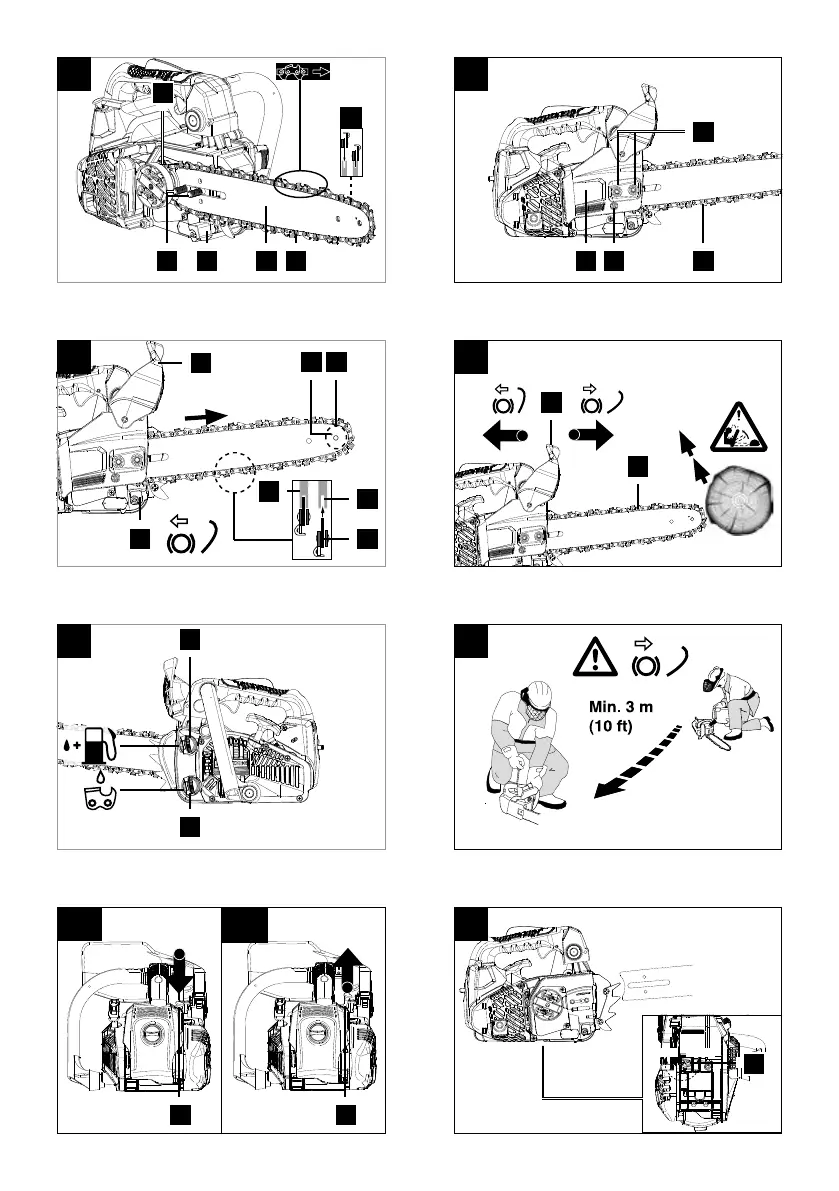 Min. 3 m
(10 ft)