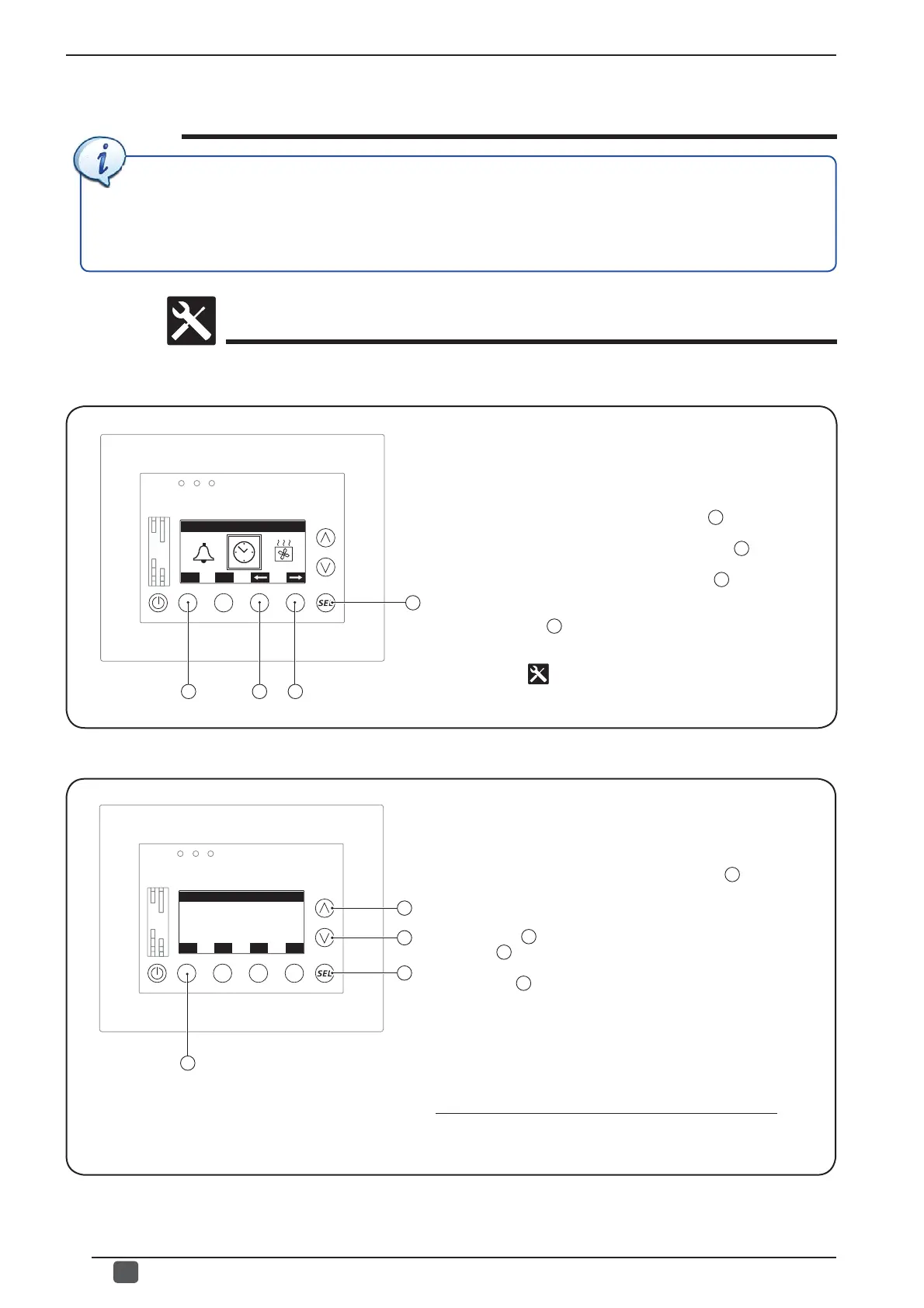 SEL

SEL