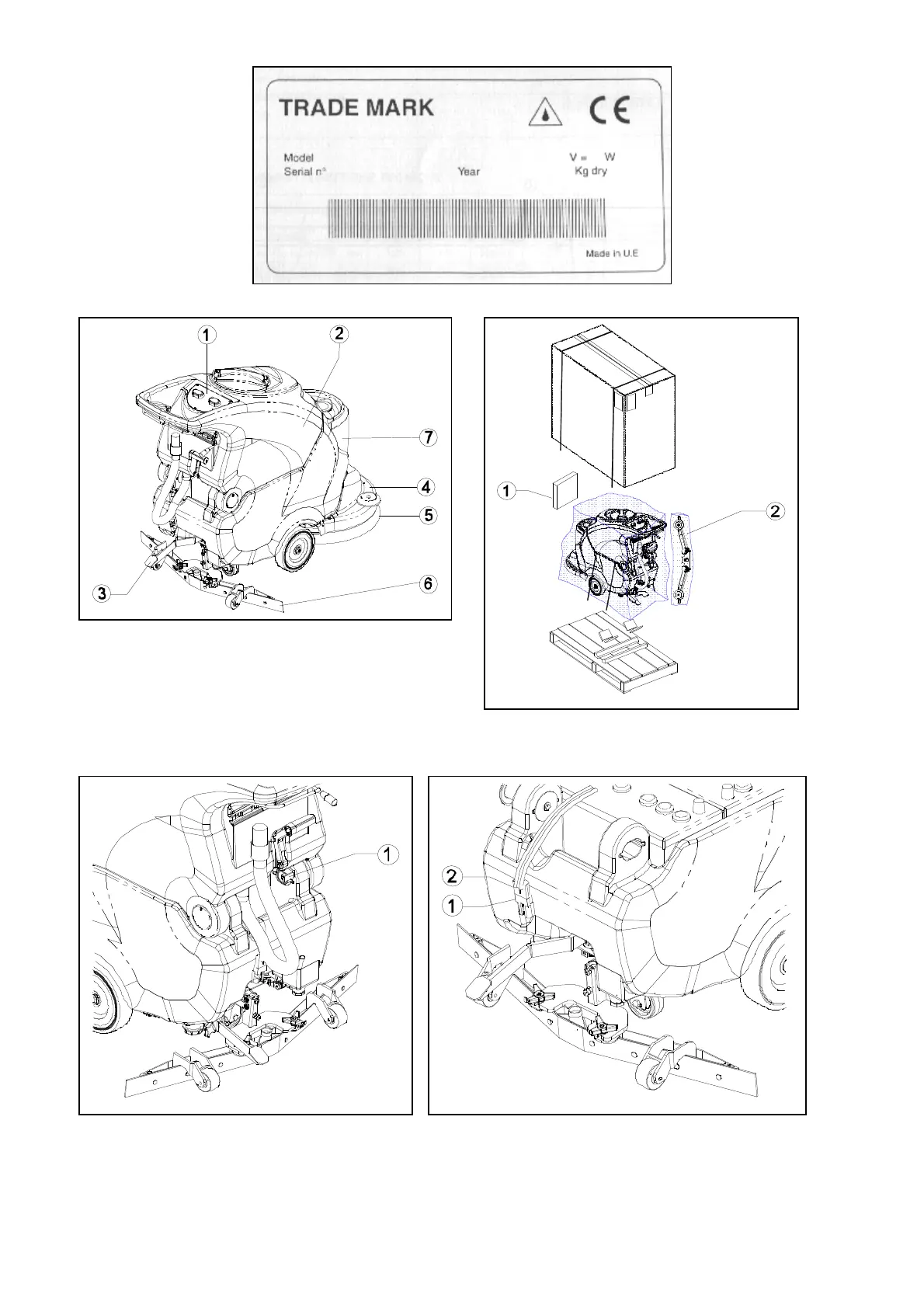 TRADE MARK

CE

Model
Serial n°

Year

V = W
Kg dry

Made in U.E

1
2
7
4
5
3
6

1
2

1

2
1