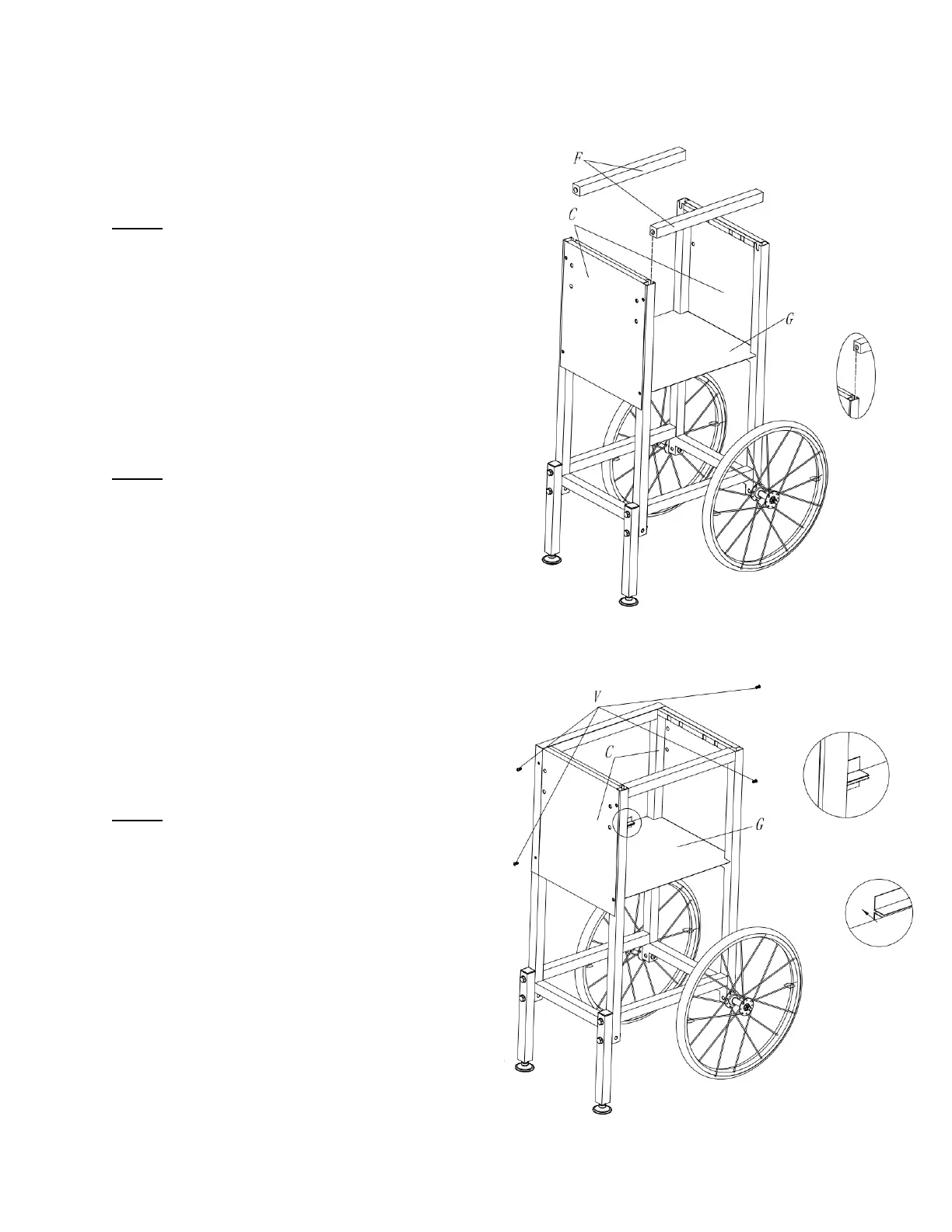 F

C

G

V

C

G