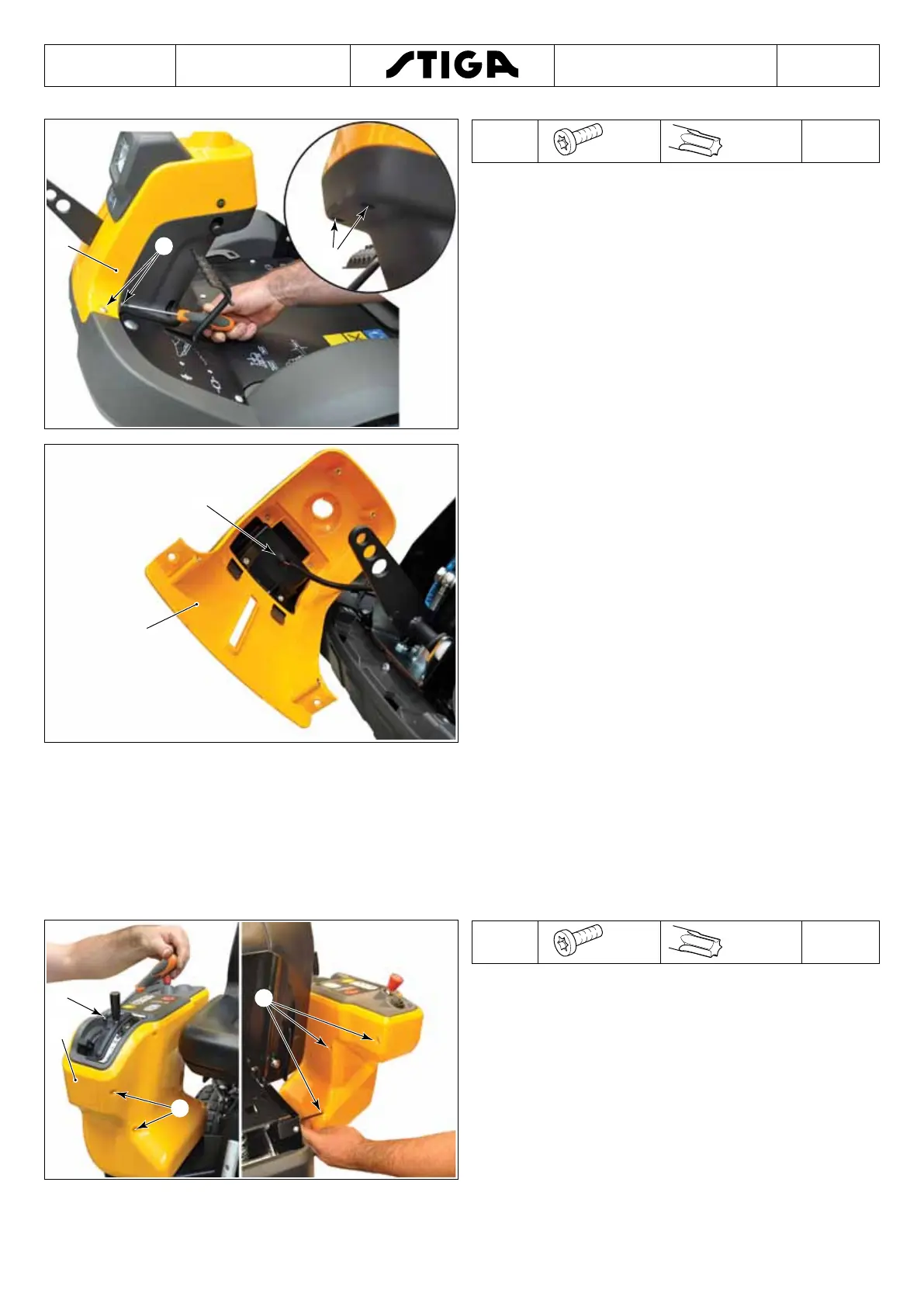 STIGA