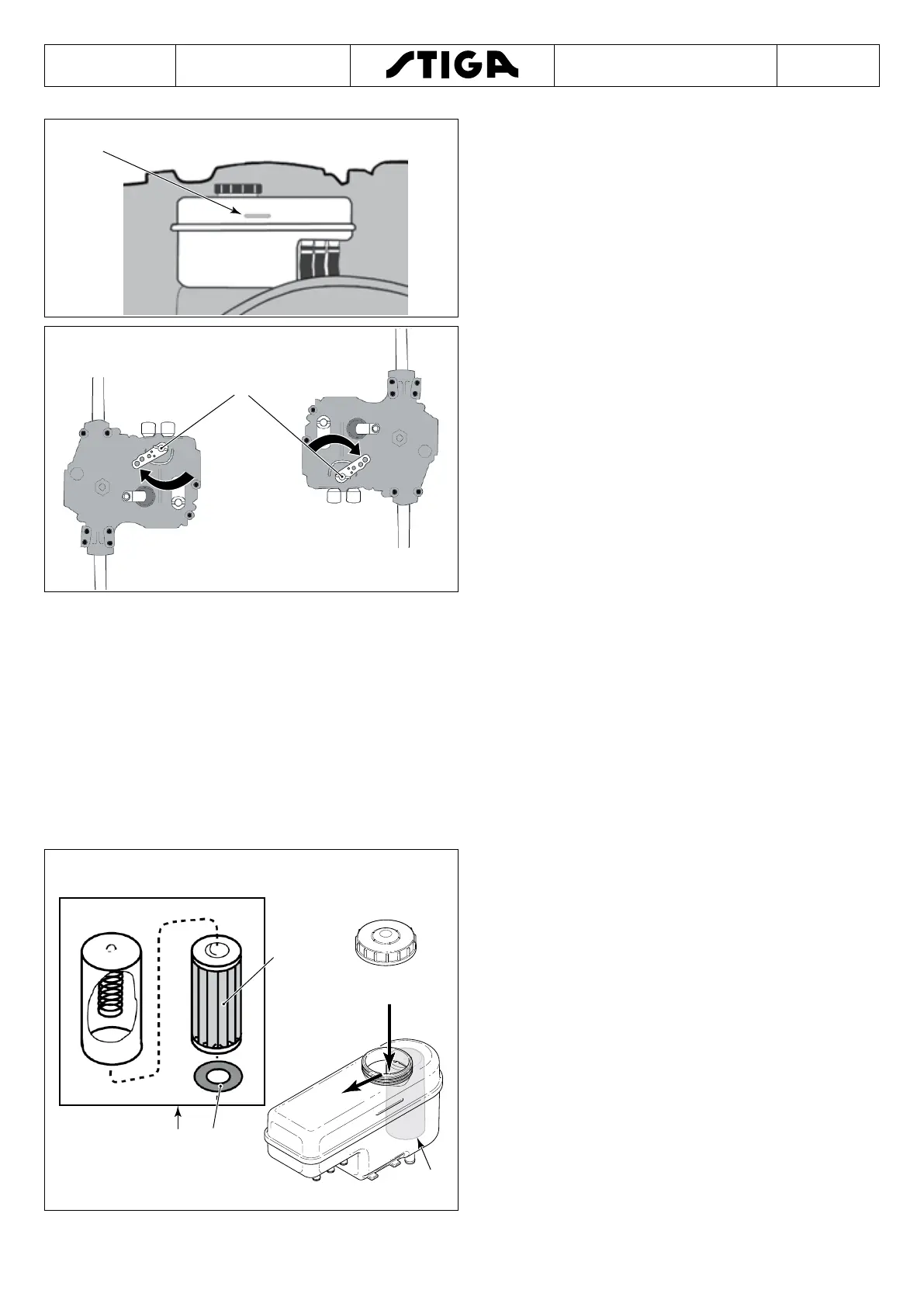 STIGA